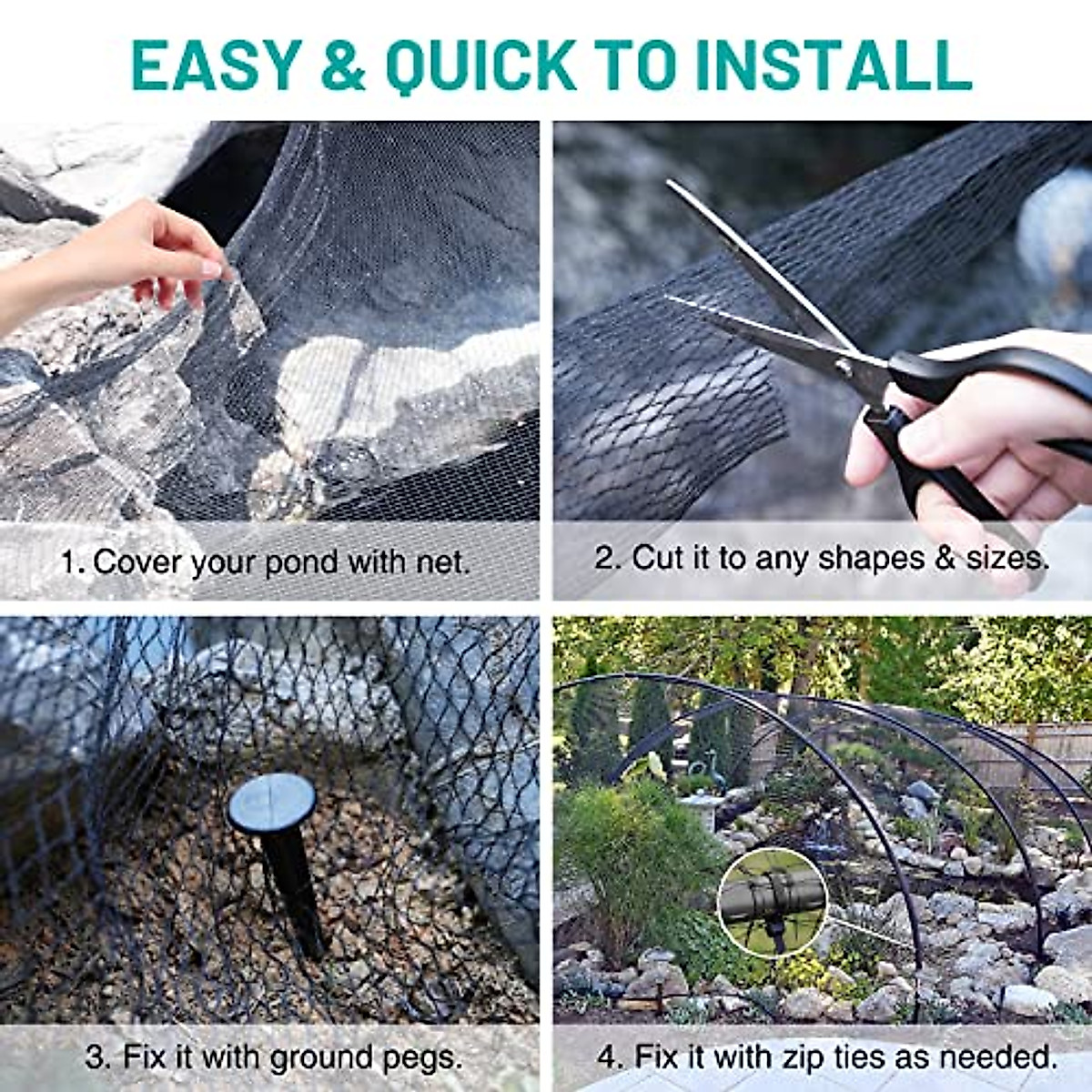 EASY & QUICK TO INSTALL

1. Cover your pond with net.

2. Cut it to any shapes & sizes.

3. Fix it with ground pegs.

4. Fix it with zip ties as needed.