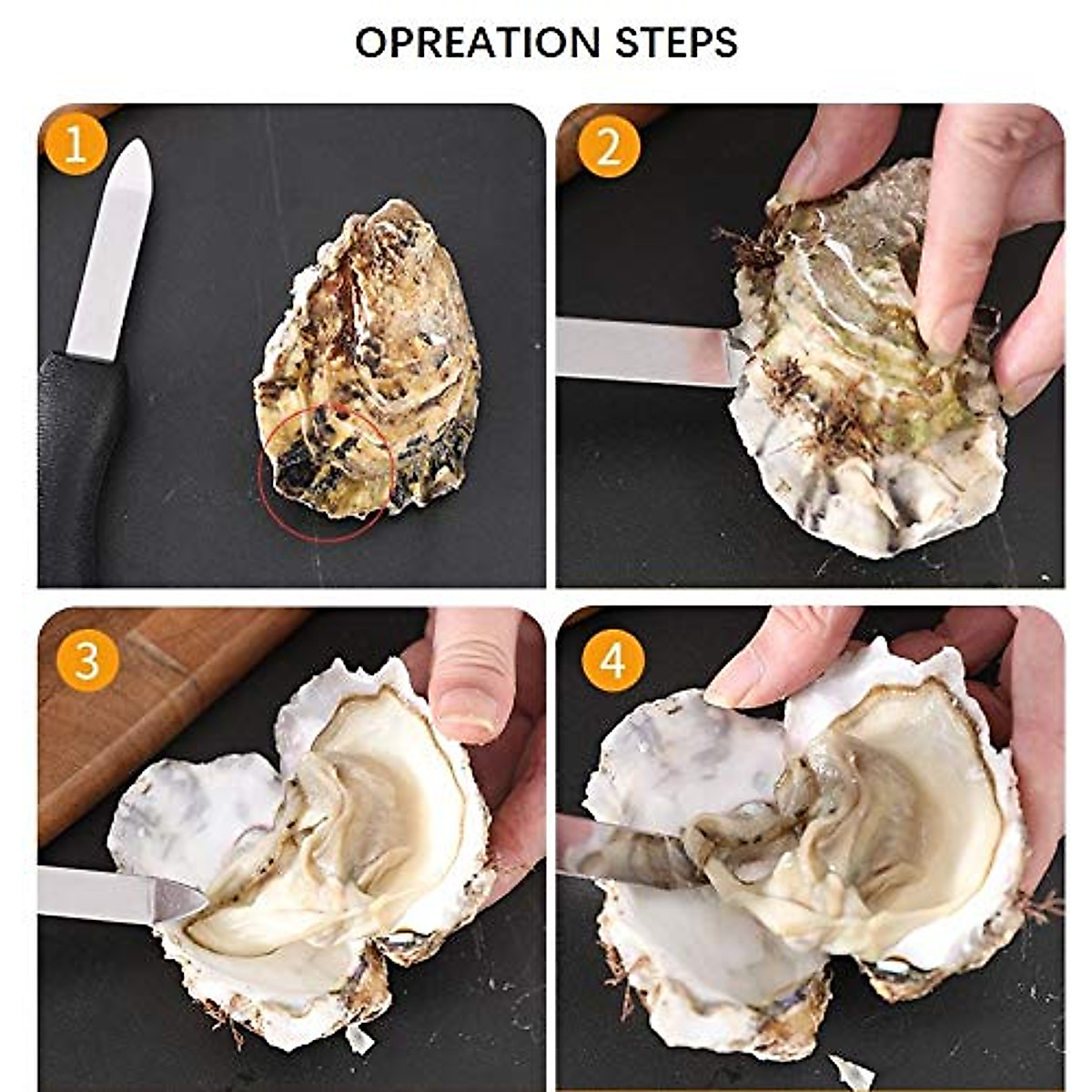 OPREATION STEPS

1

2

3

4