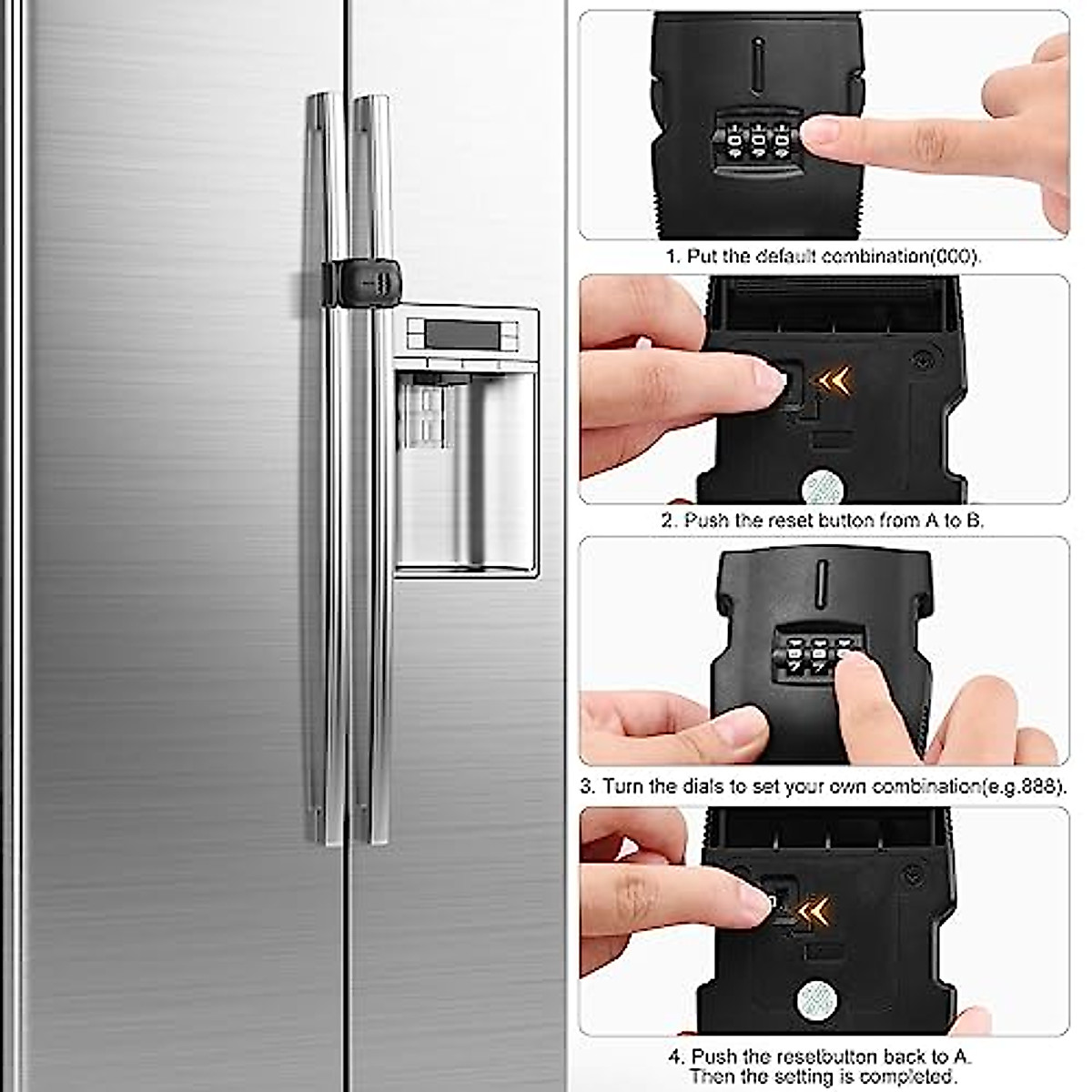 1. Put the default combination(000).

2. Push the reset button from A to B.

3. Turn the dials to set your own combination(e.g.888).

4. Push the resetbutton back to A. Then the setting is completed.