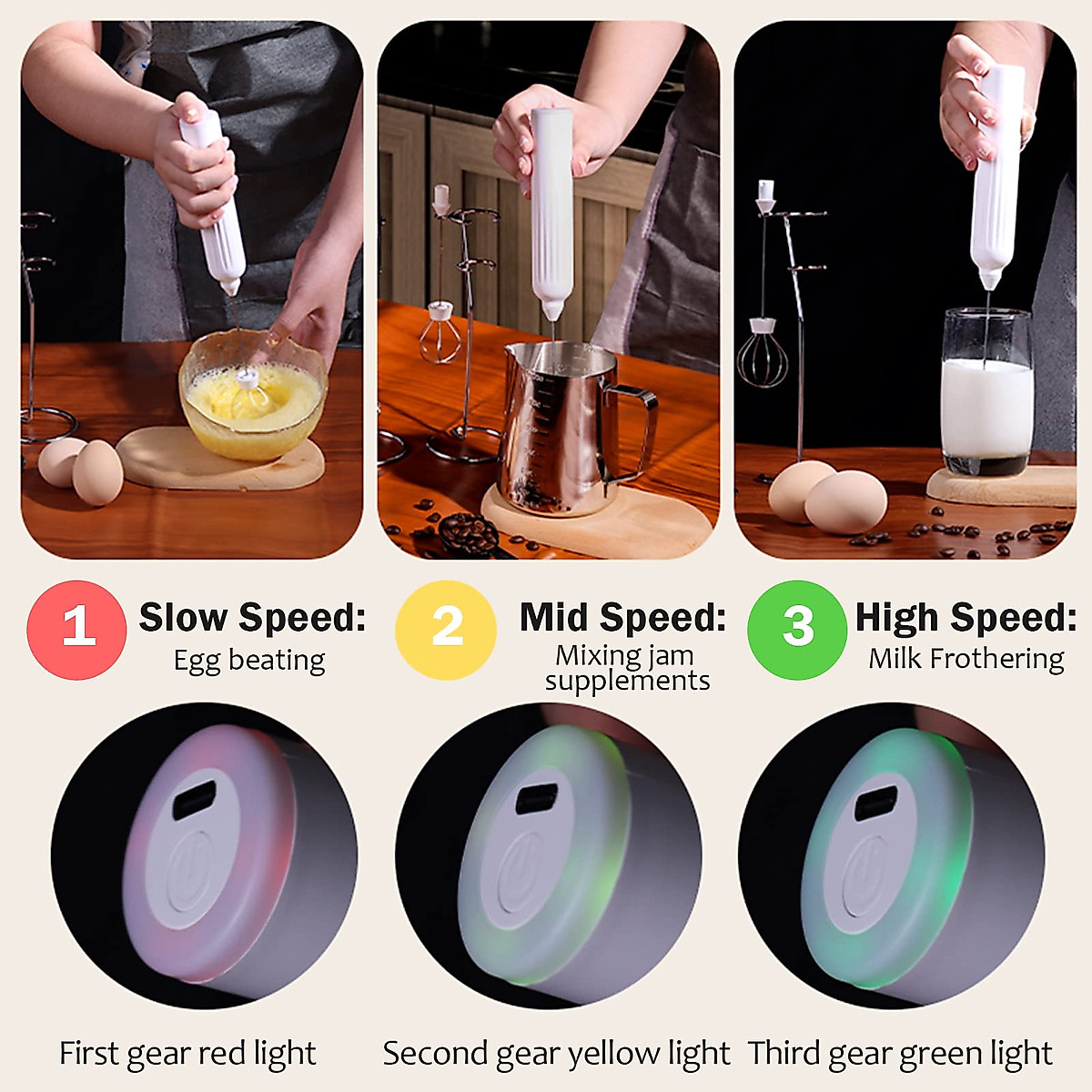 1 Slow Speed:
Egg beating

2 Mid Speed:
Mixing jam supplements

3 High Speed:
Milk Frothering

First gear red light

Second gear yellow light

Third gear green light