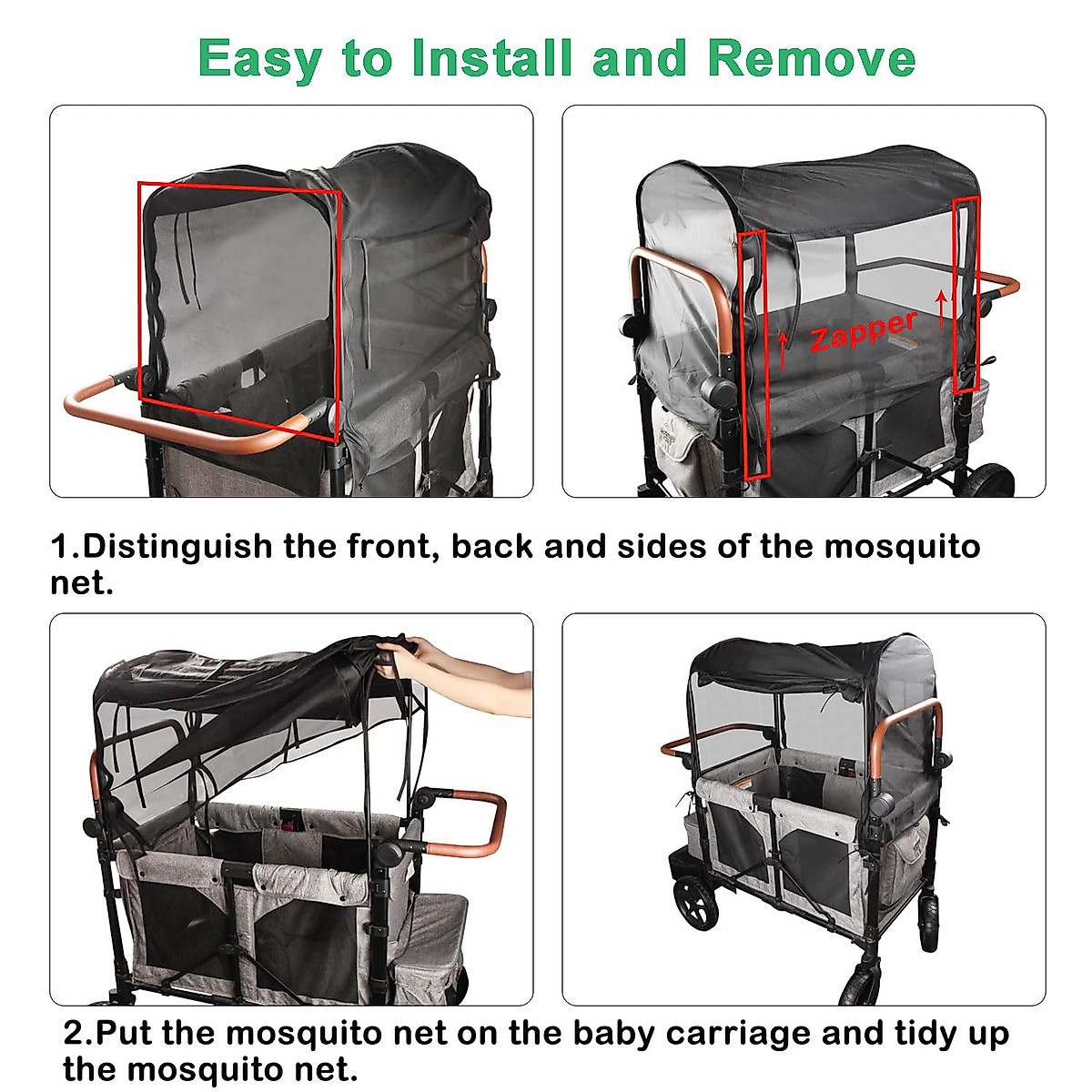 Easy to Install and Remove

Zapper

1.Distinguish the front, back and sides of the mosquito net.

2.Put the mosquito net on the baby carriage and tidy up the mosquito net.