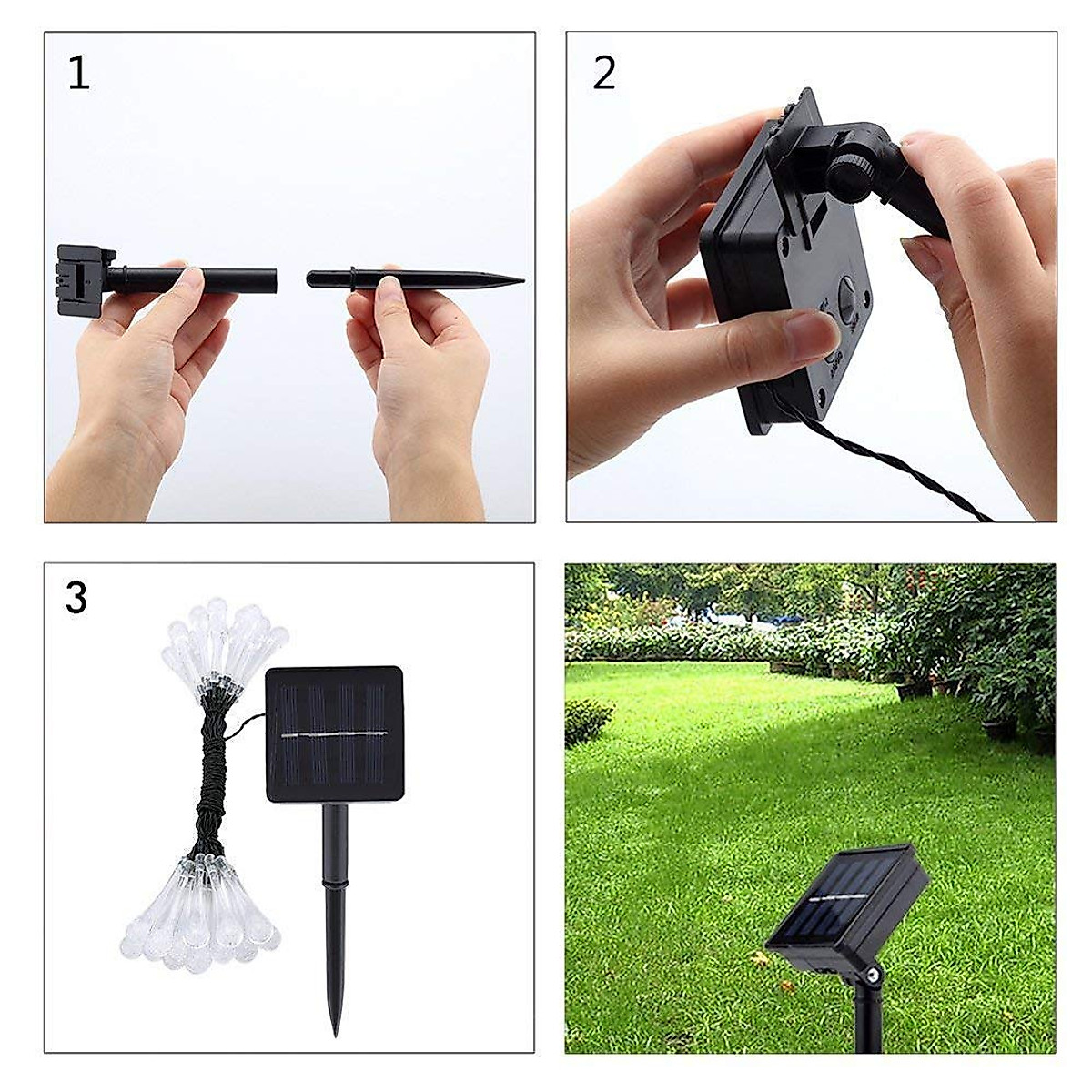 1

2

3