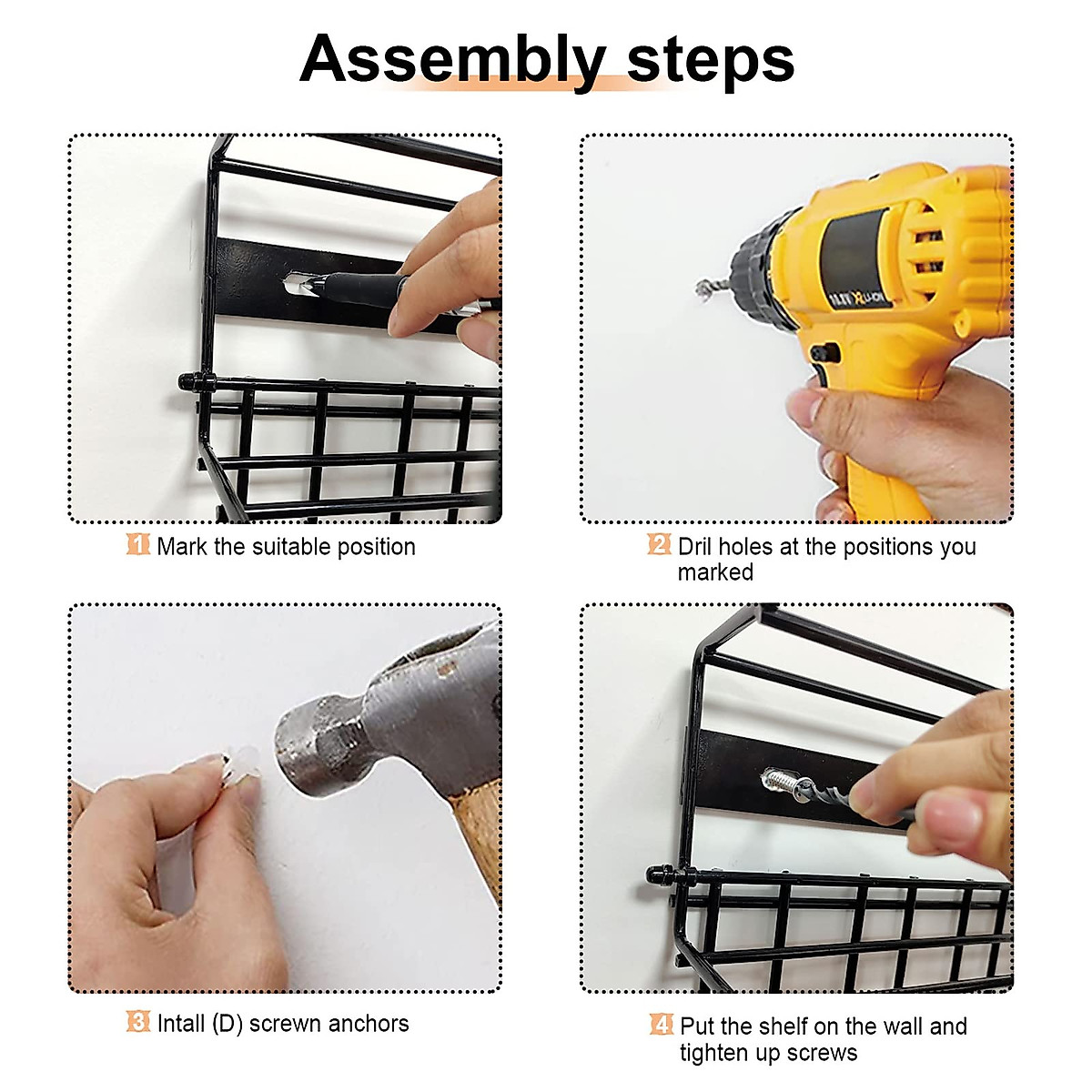 Assembly steps

1 Mark the suitable position

2 Dril holes at the positions you marked

3 Intall (D) screwn anchors

4 Put the shelf on the wall and tighten up screws