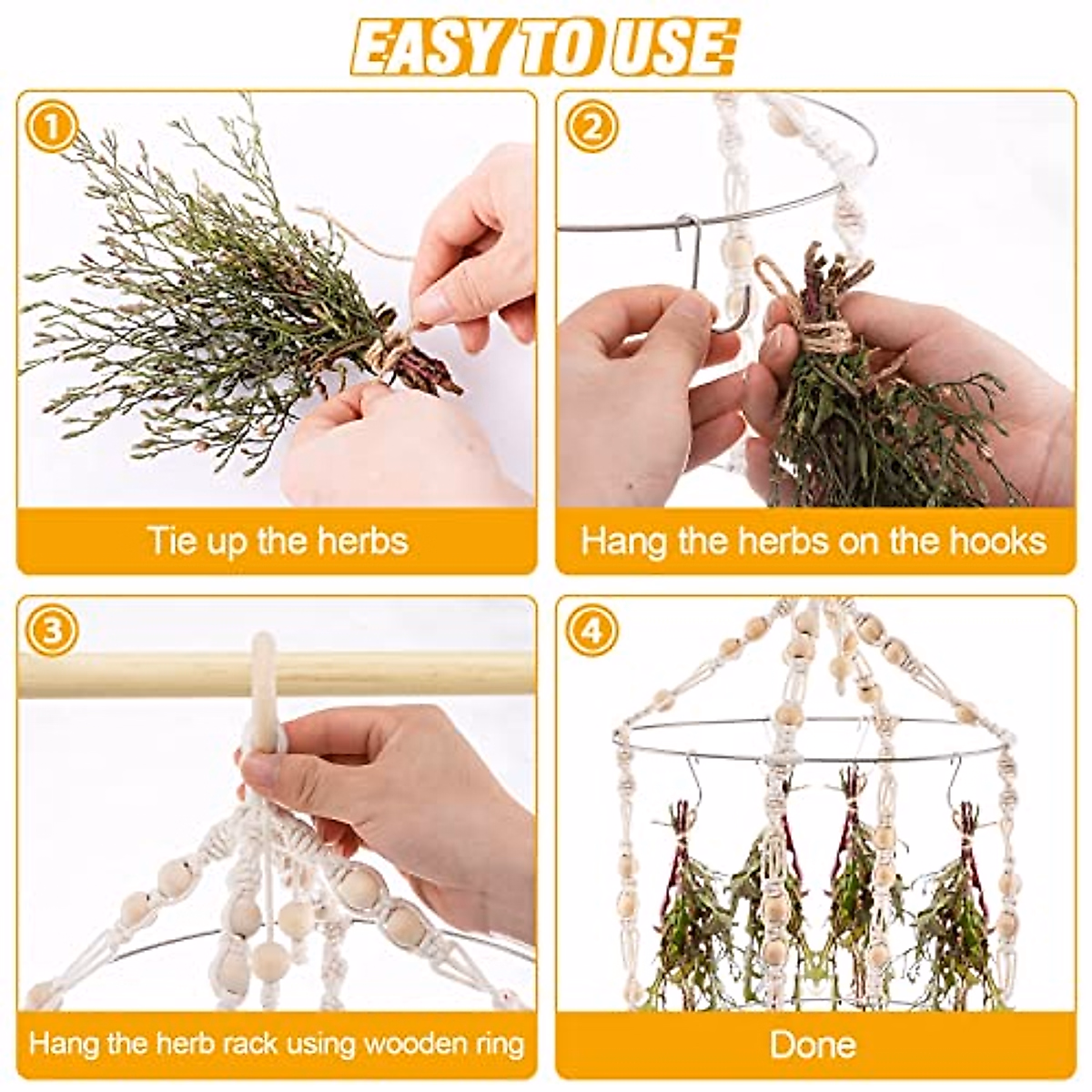 EASY TO USE

1

Tie up the herbs

2

Hang the herbs on the hooks

3

Hang the herb rack using wooden ring

4

Done