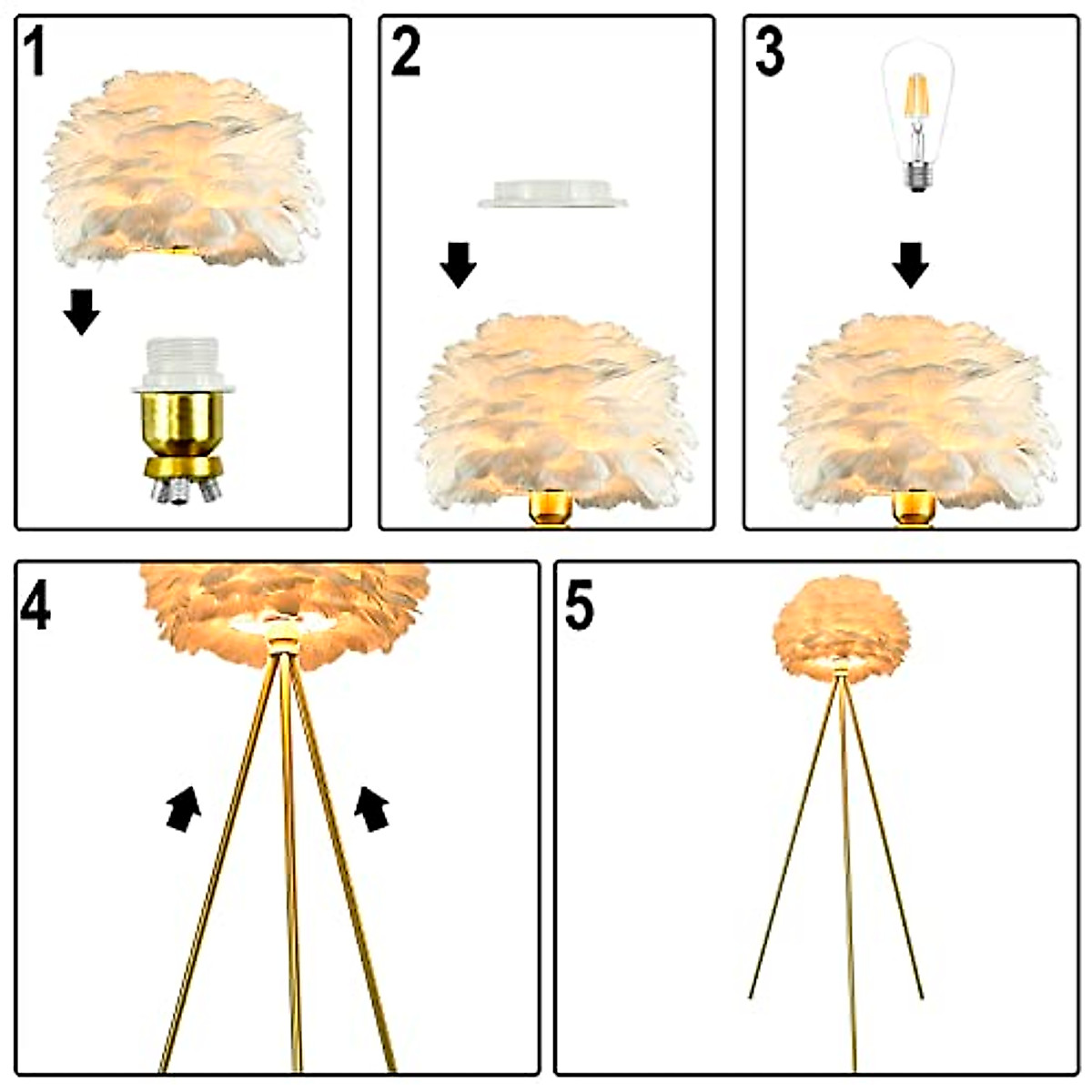 1

2

3

4

5