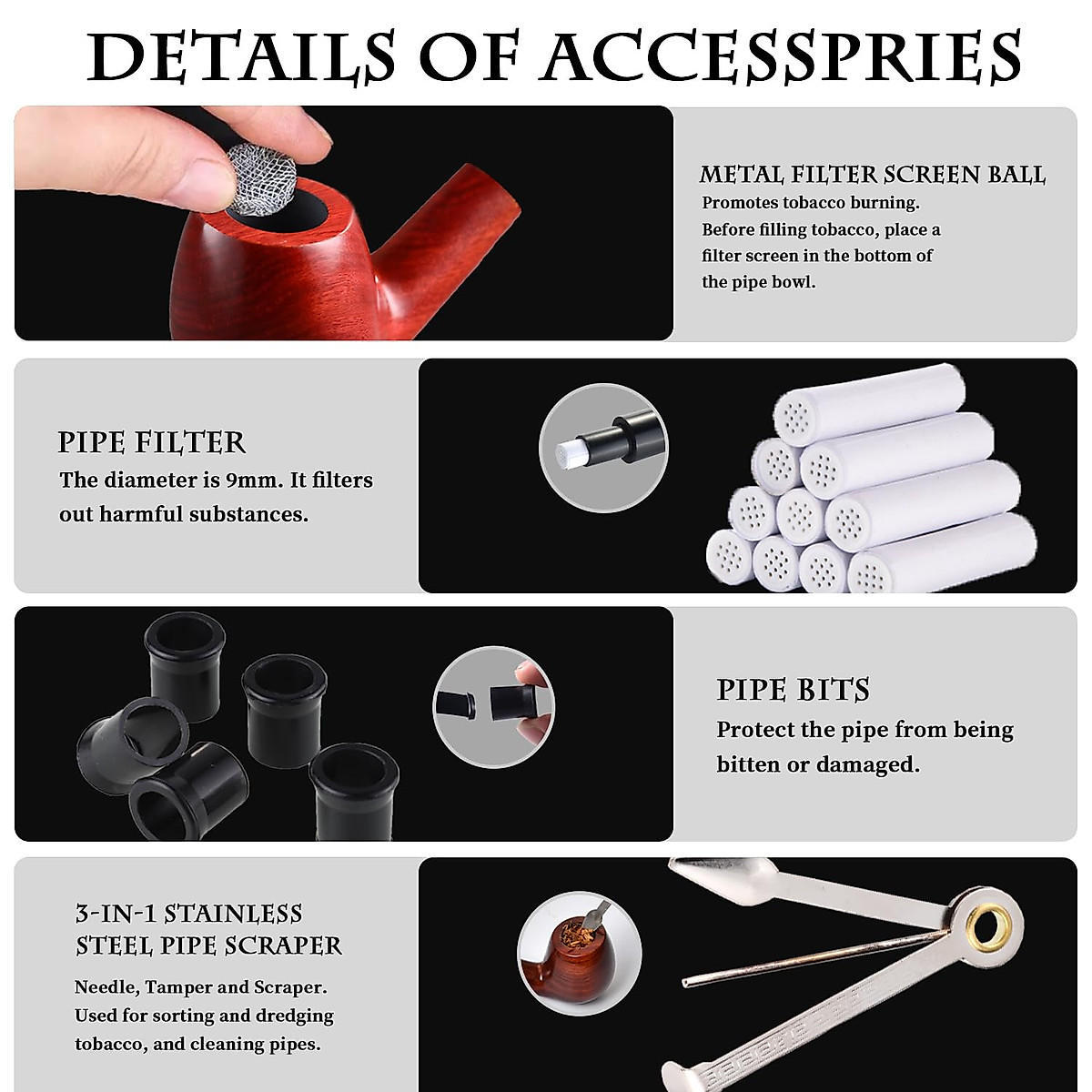 DETAILS OF ACCESSPRIES

METAL FILTER SCREEN BALL
Promotes tobacco burning. Before filling tobacco, place a filter screen in the bottom of the pipe bowl.

PIPE FILTER
The diameter is 9mm. It filters out harmful substances.

PIPE BITS
Protect the pipe from being bitten or damaged.

3-IN-1 STAINLESS STEEL PIPE SCRAPER
Needle, Tamper and Scraper. Used for sorting and dredging tobacco, and cleaning pipes.