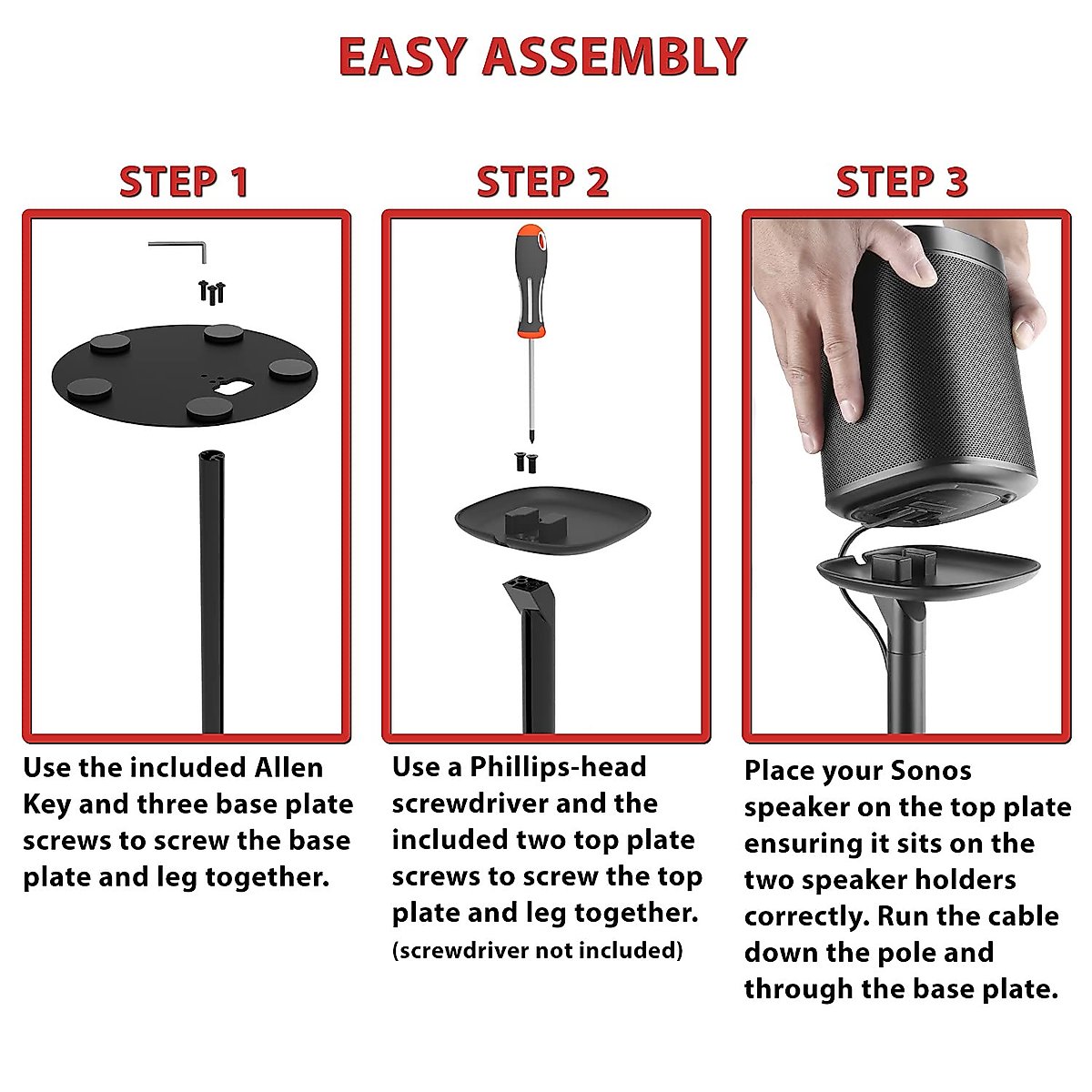 EASY ASSEMBLY

STEP 1

Use the included Allen Key and three base plate screws to screw the base plate and leg together.

STEP 2

Use a Phillips-head screwdriver and the included two top plate screws to screw the top plate and leg together. (screwdriver not included)

STEP 3

Place your Sonos speaker on the top plate ensuring it sits on the two speaker holders correctly. Run the cable down the pole and through the base plate.