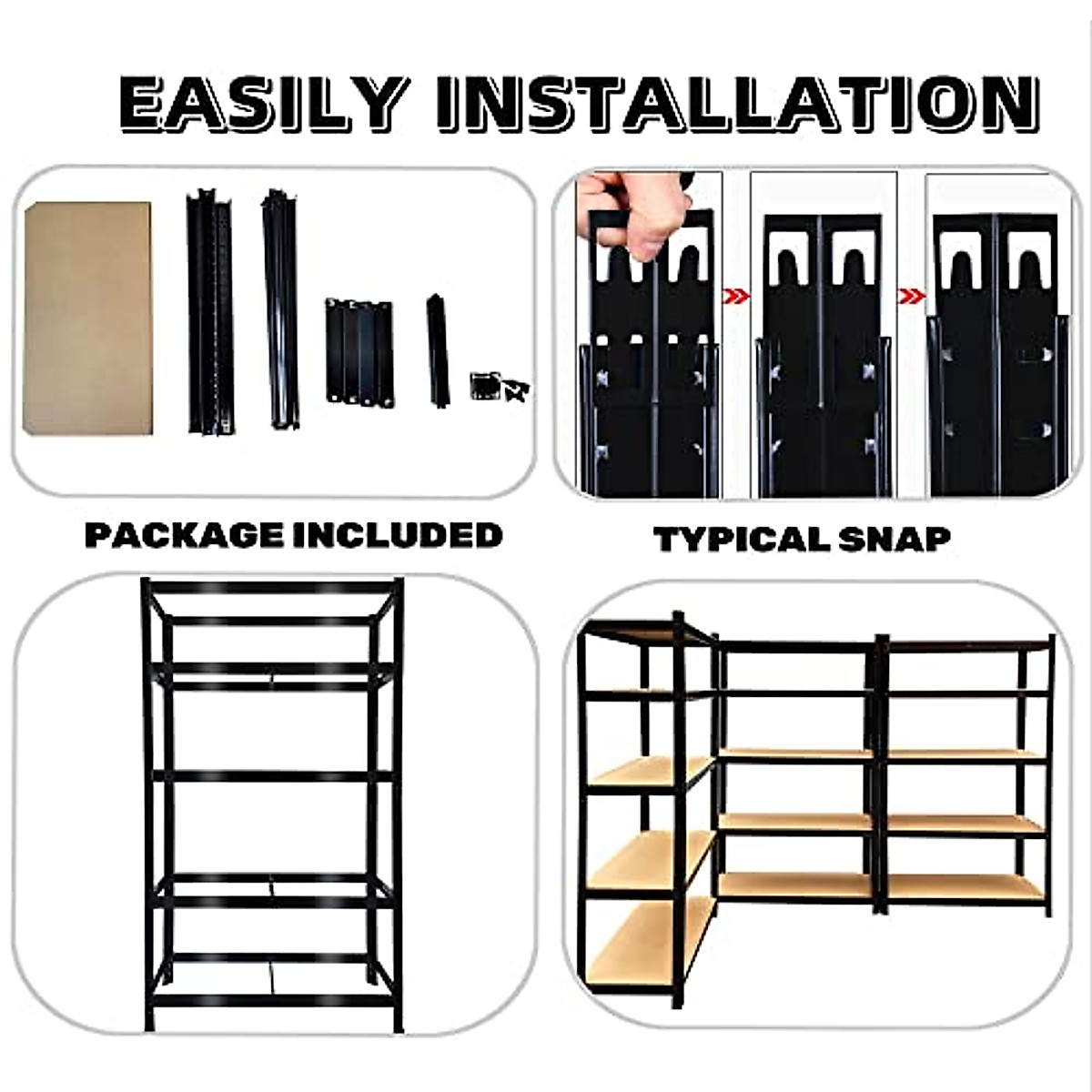 EASILY INSTALLATION

PACKAGE INCLUDED

TYPICAL SNAP