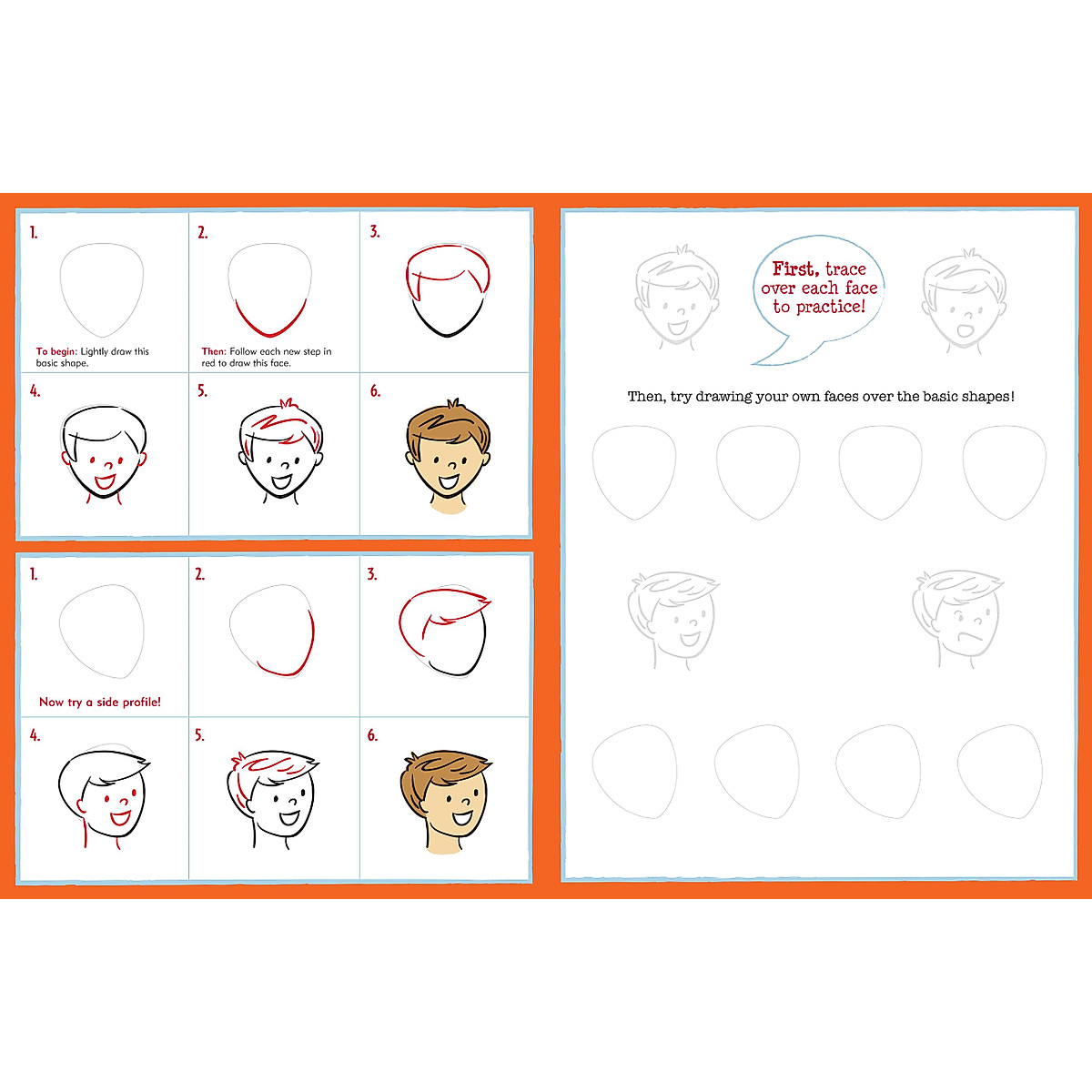 1.

To begin: Lightly draw this basic shape.

2.

Then: Follow each new step in red to draw this face.

3.

4.

5.

6.

1.

Now try a side profile!

2.

3.

4.

5.

6.

First, trace over each face to practice!

Then, try drawing your own faces over the basic shapes!