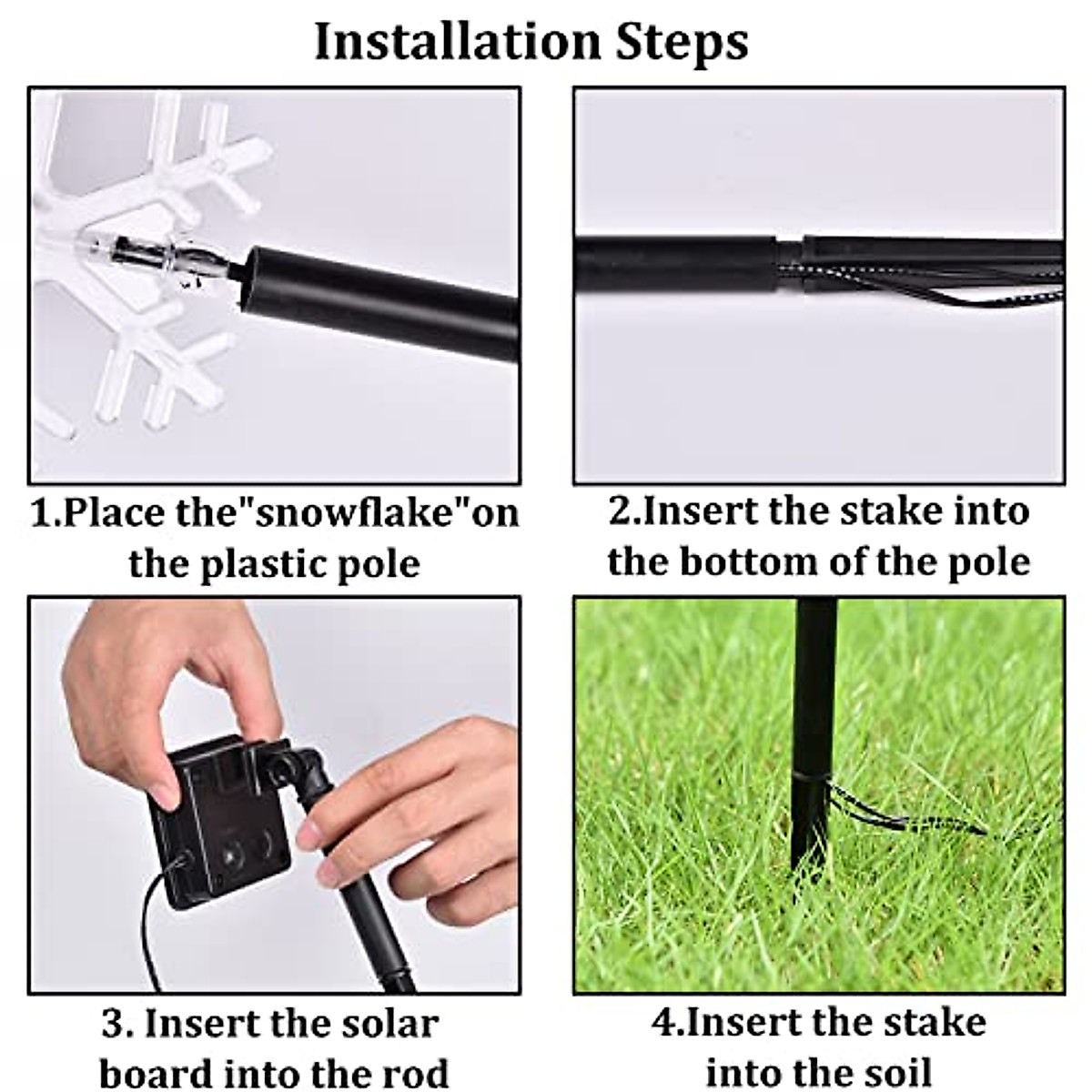 Installation Steps

1.Place the"snowflake"on the plastic pole

2.Insert the stake into the bottom of the pole

3. Insert the solar board into the rod

4.Insert the stake into the soil