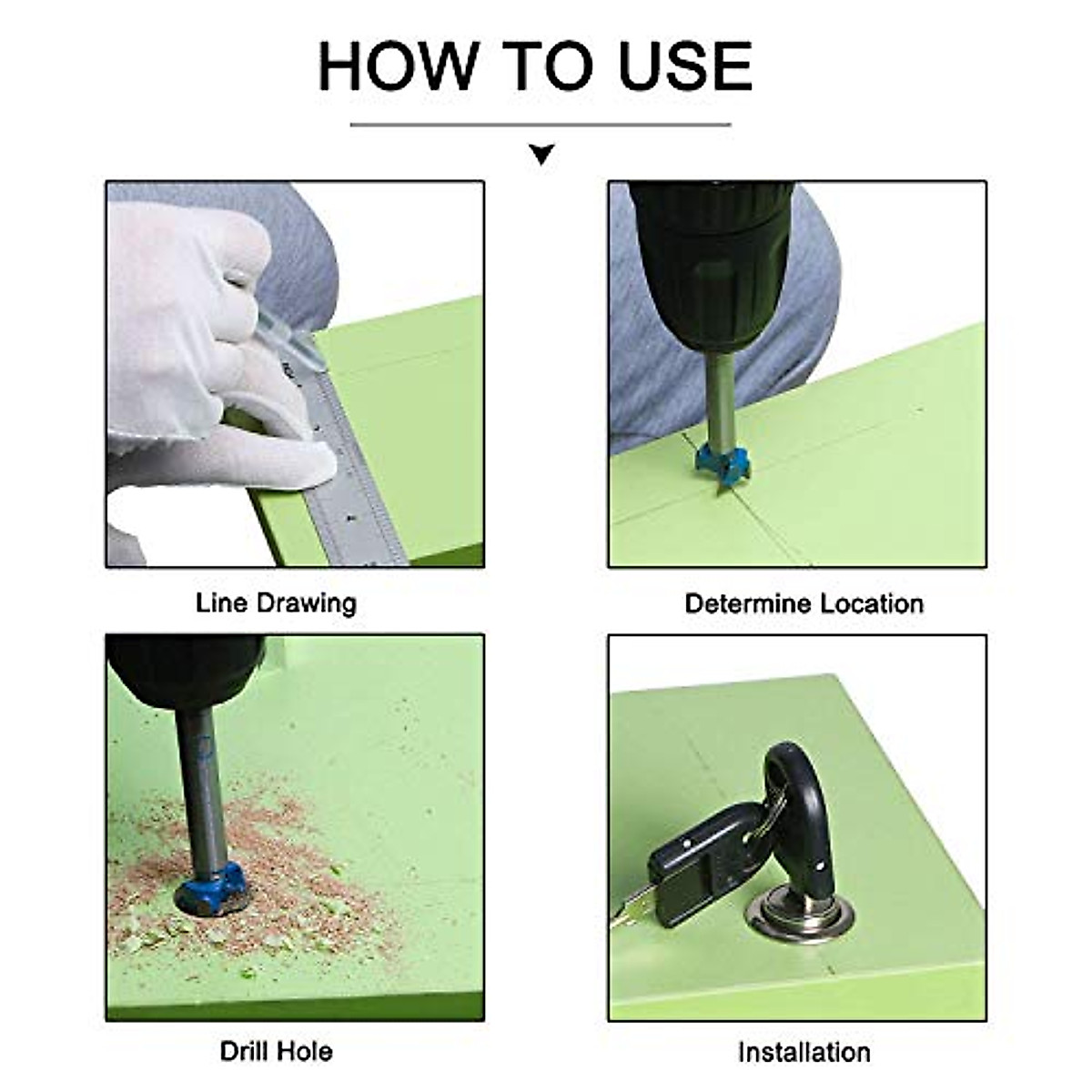 HOW TO USE

Line Drawing

Determine Location

Drill Hole

Installation