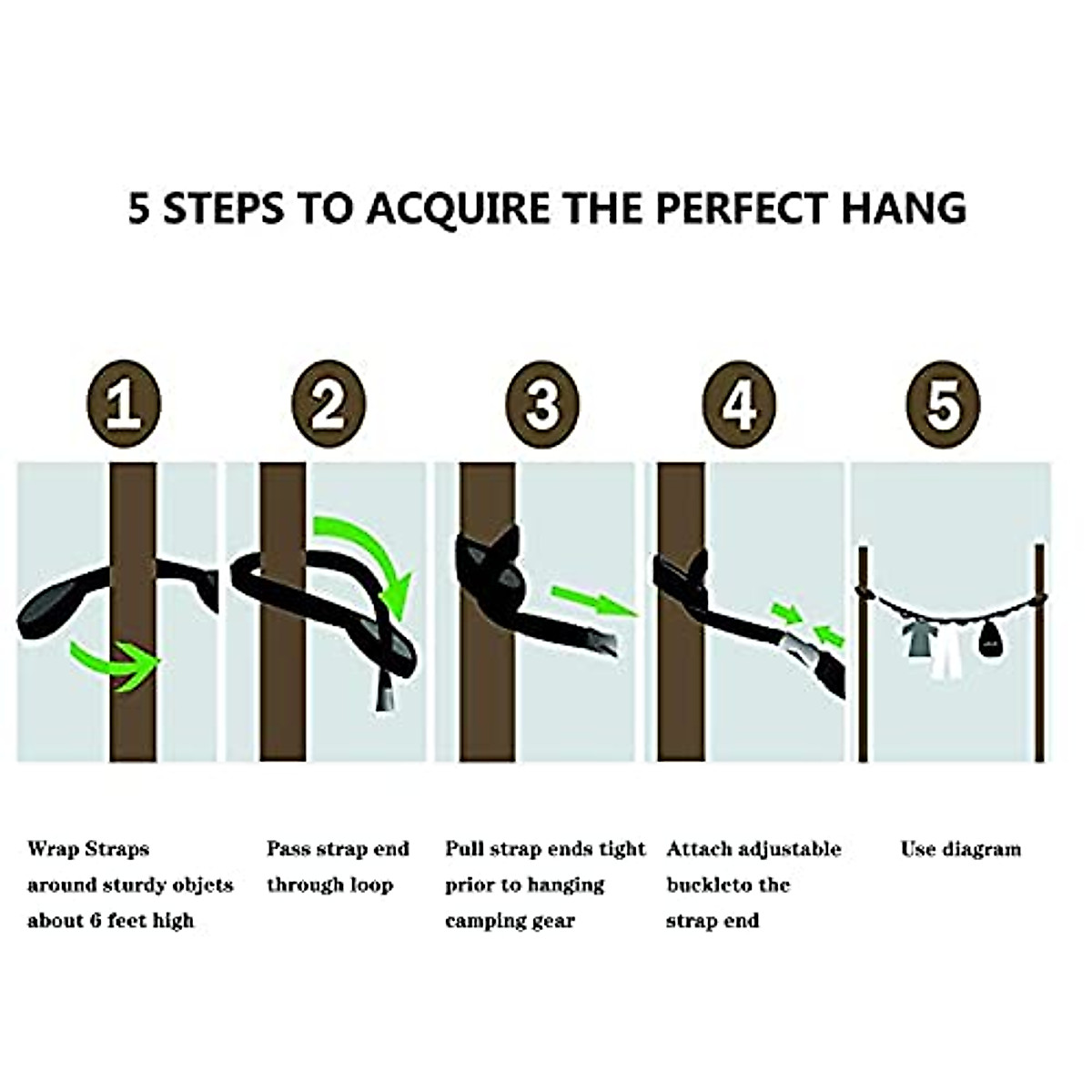 5 STEPS TO ACQUIRE THE PERFECT HANG

1

2

3

4

5

Wrap Straps around sturdy objets about 6 feet high

Pass strap end through loop

Pull strap ends tight prior to hanging camping gear

Attach adjustable buckleto the strap end

Use diagram