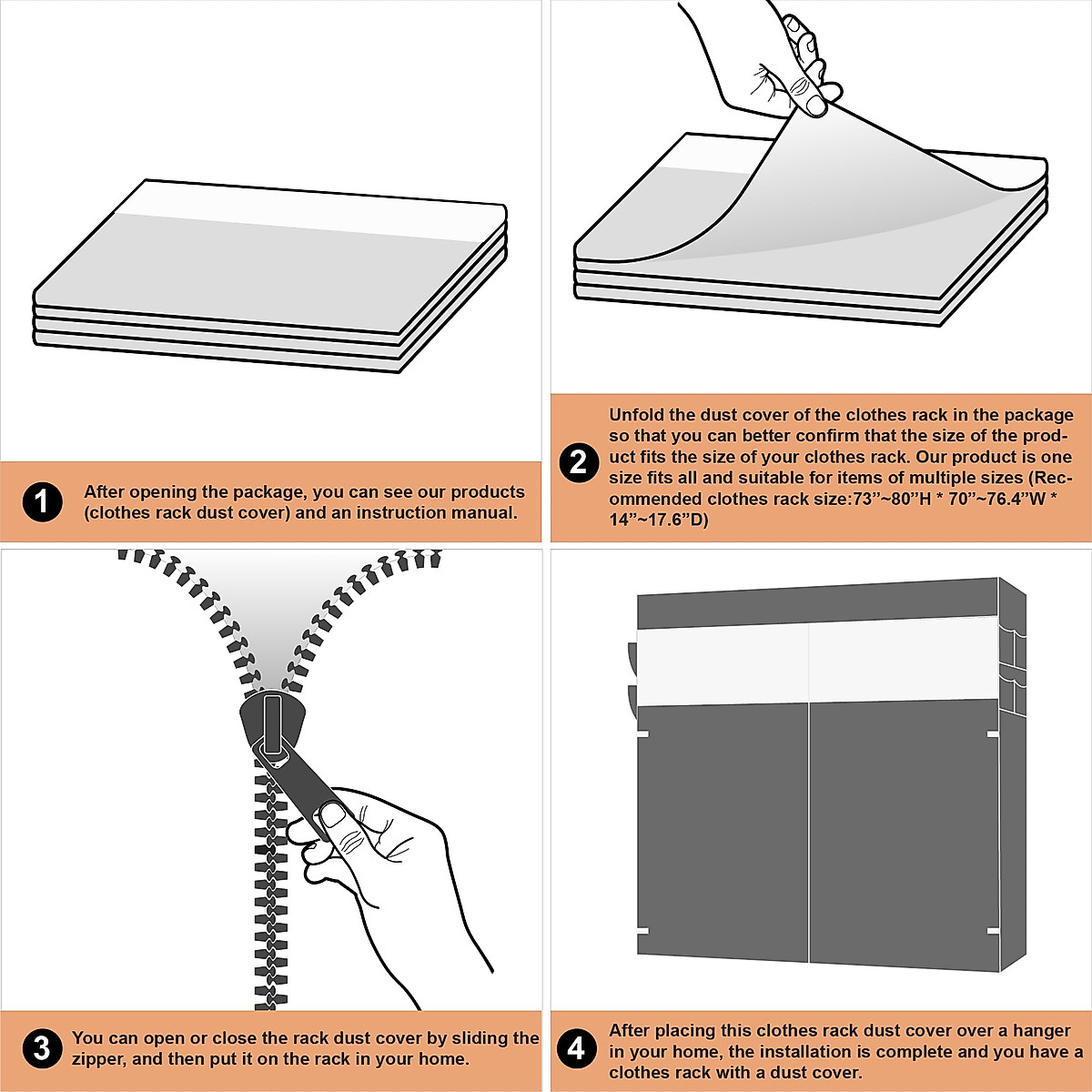 1 After opening the package, you can see our products (clothes rack dust cover) and an instruction manual.

2 Unfold the dust cover of the clothes rack in the package so that you can better confirm that the size of the product fits the size of your clothes rack. Our product is one size fits all and suitable for items of multiple sizes (Recommended clothes rack size:73”~80”H * 70”~76.4”W * 14”~17.6”D)

3 You can open or close the rack dust cover by sliding the zipper, and then put it on the rack in your home.

4 After placing this clothes rack dust cover over a hanger in your home, the installation is complete and you have a clothes rack with a dust cover.