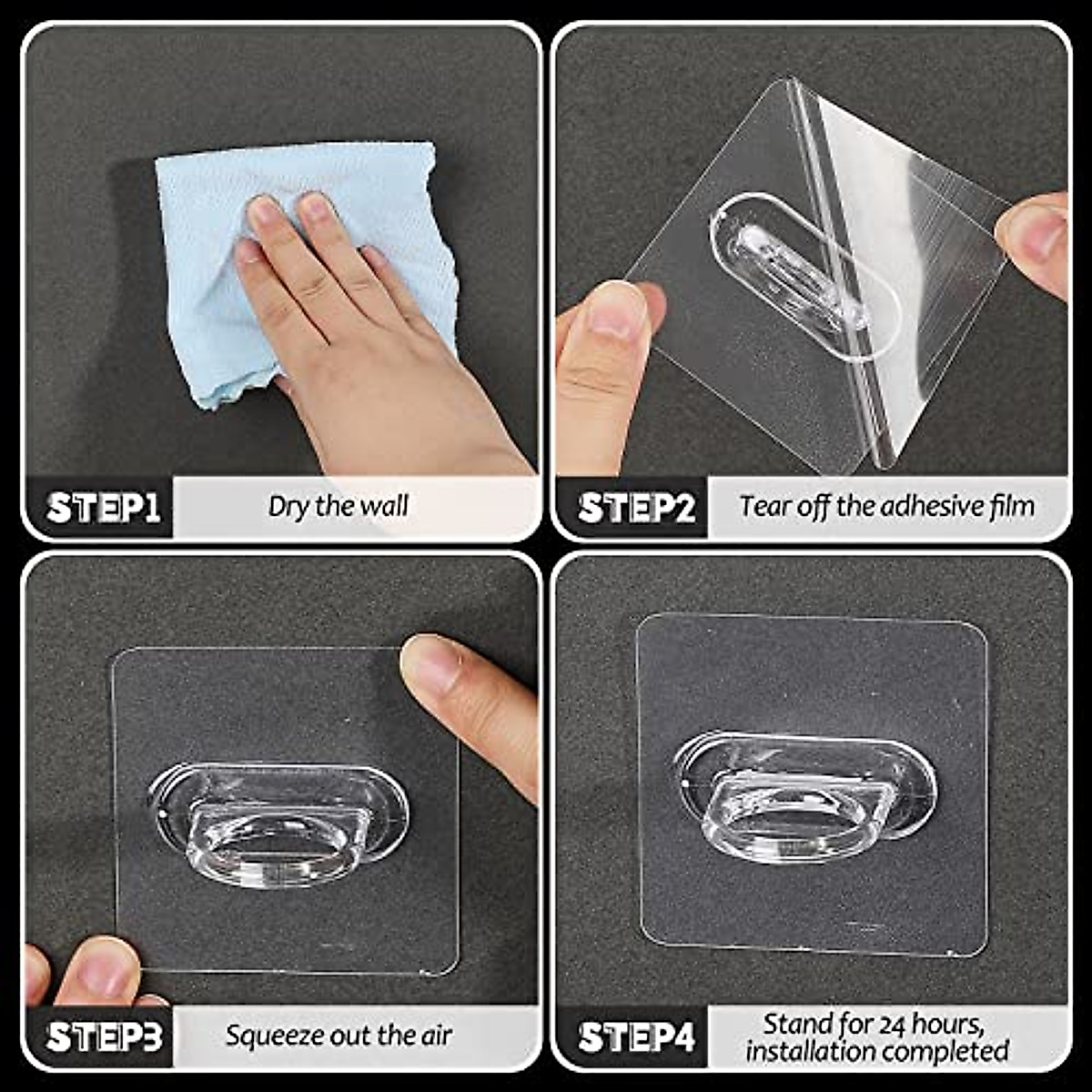 STEP1 Dry the wall

STEP2 Tear off the adhesive film

STEP3 Squeeze out the air

STEP4 Stand for 24 hours, installation completed