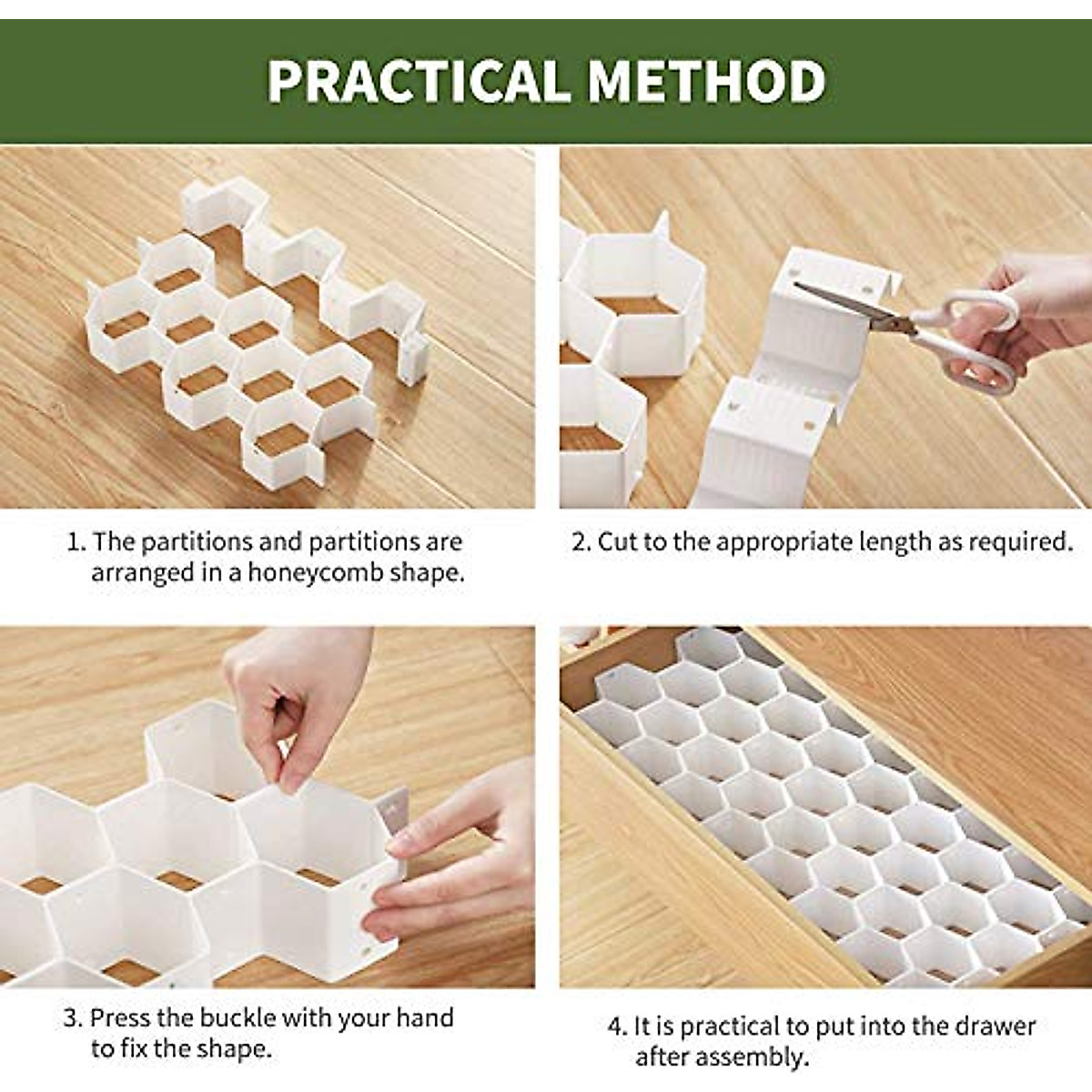 PRACTICAL METHOD

1. The partitions and partitions are arranged in a honeycomb shape.

2. Cut to the appropriate length as required.

3. Press the buckle with your hand to fix the shape.

4. It is practical to put into the drawer after assembly.