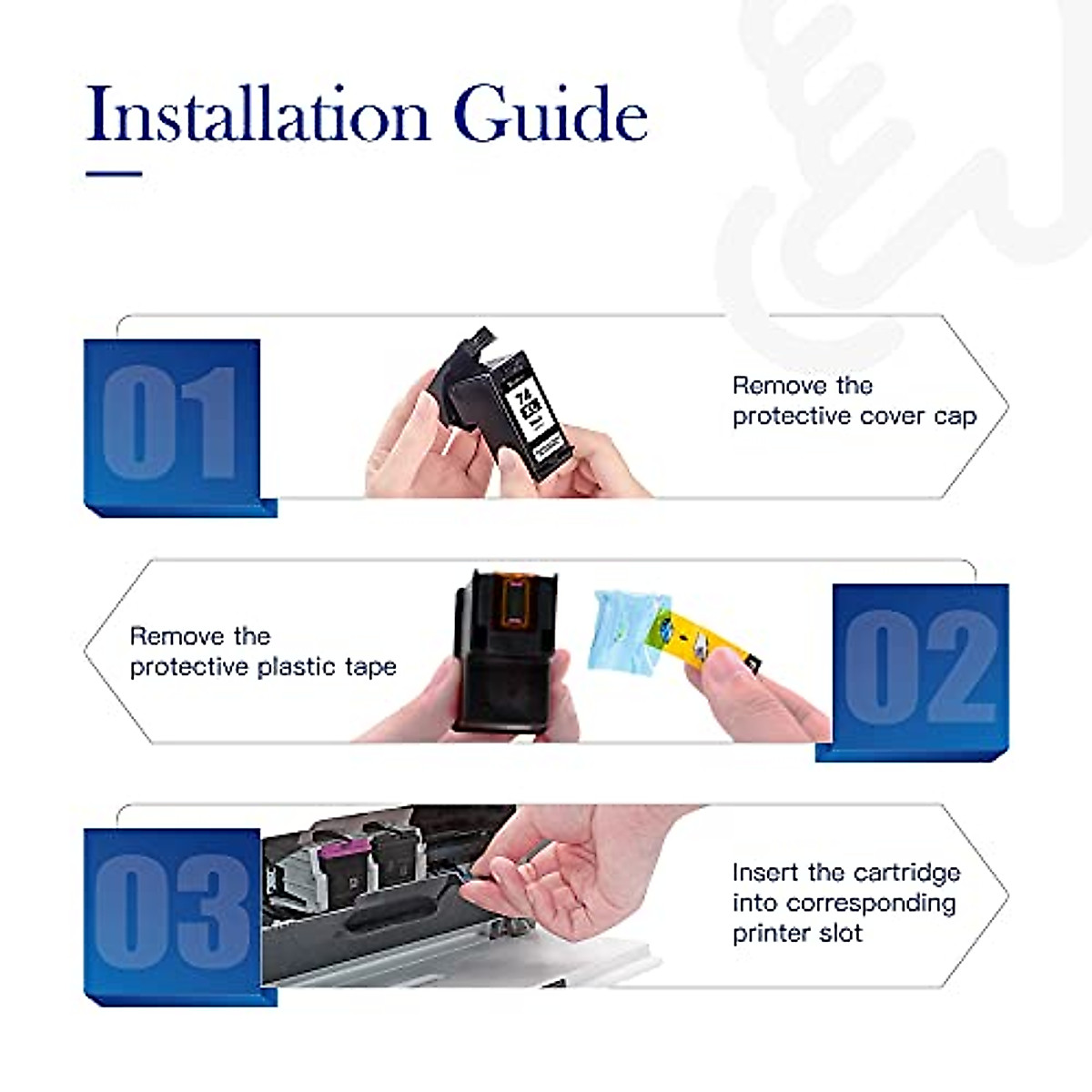 Installation Guide

01

74 XL

Remove the protective cover cap

Remove the protective plastic tape

02

03

Insert the cartridge into corresponding printer slot