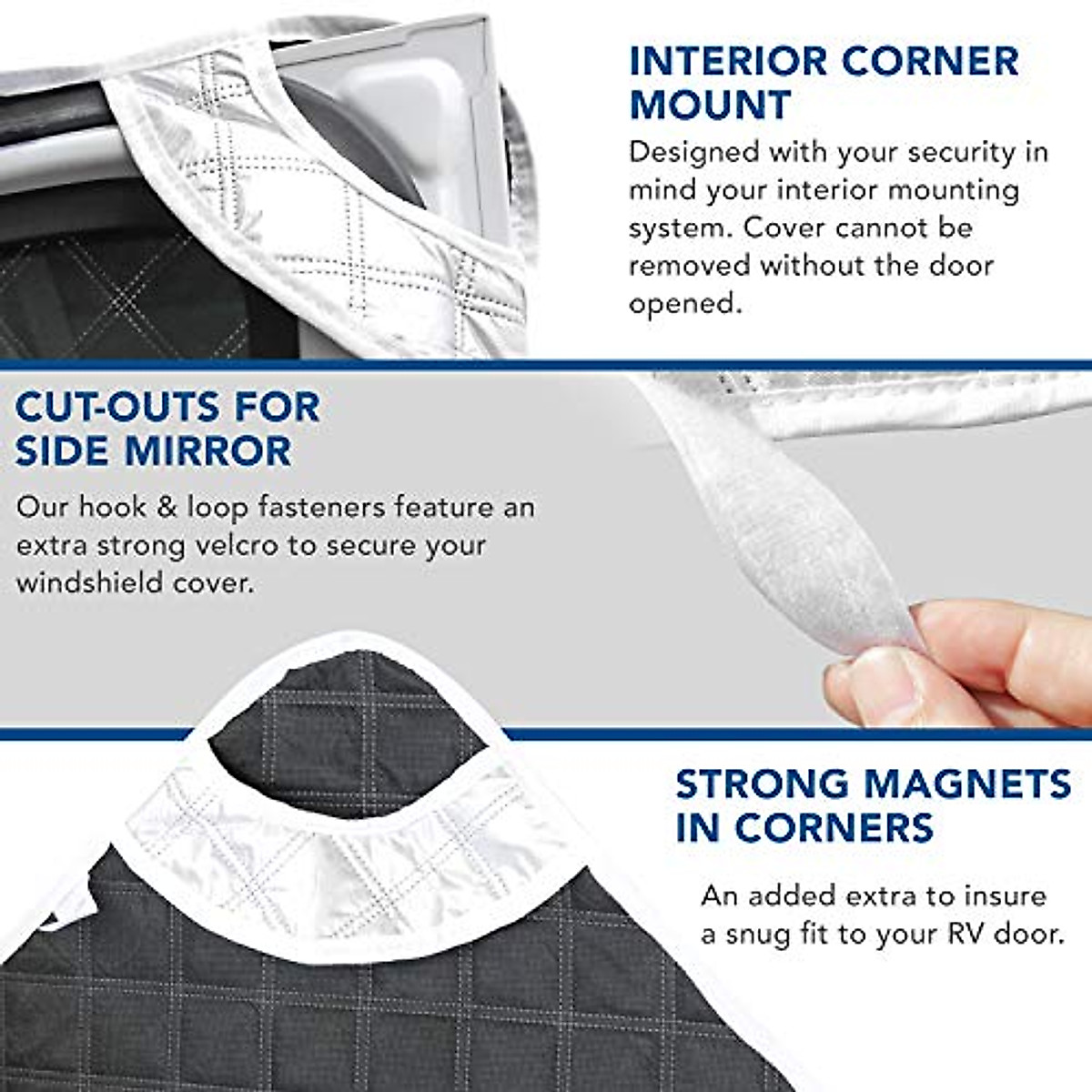 INTERIOR CORNER MOUNT

Designed with your security in mind your interior mounting system. Cover cannot be removed without the door opened.

CUT-OUTS FOR SIDE MIRROR

Our hook & loop fasteners feature an extra strong velcro to secure your windshield cover.

STRONG MAGNETS IN CORNERS

An added extra to insure a snug fit to your RV door.