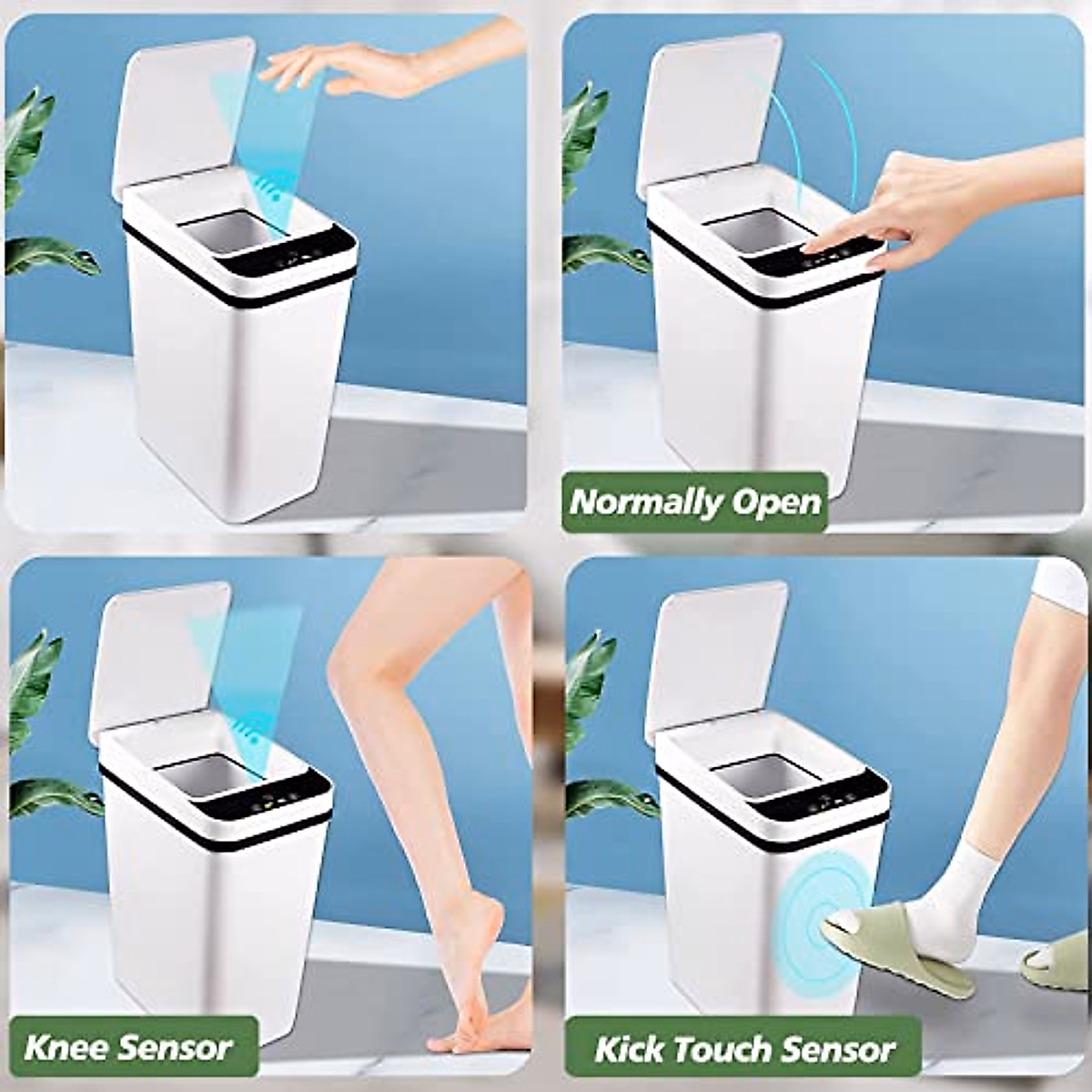 Normally Open

Knee Sensor

Kick Touch Sensor