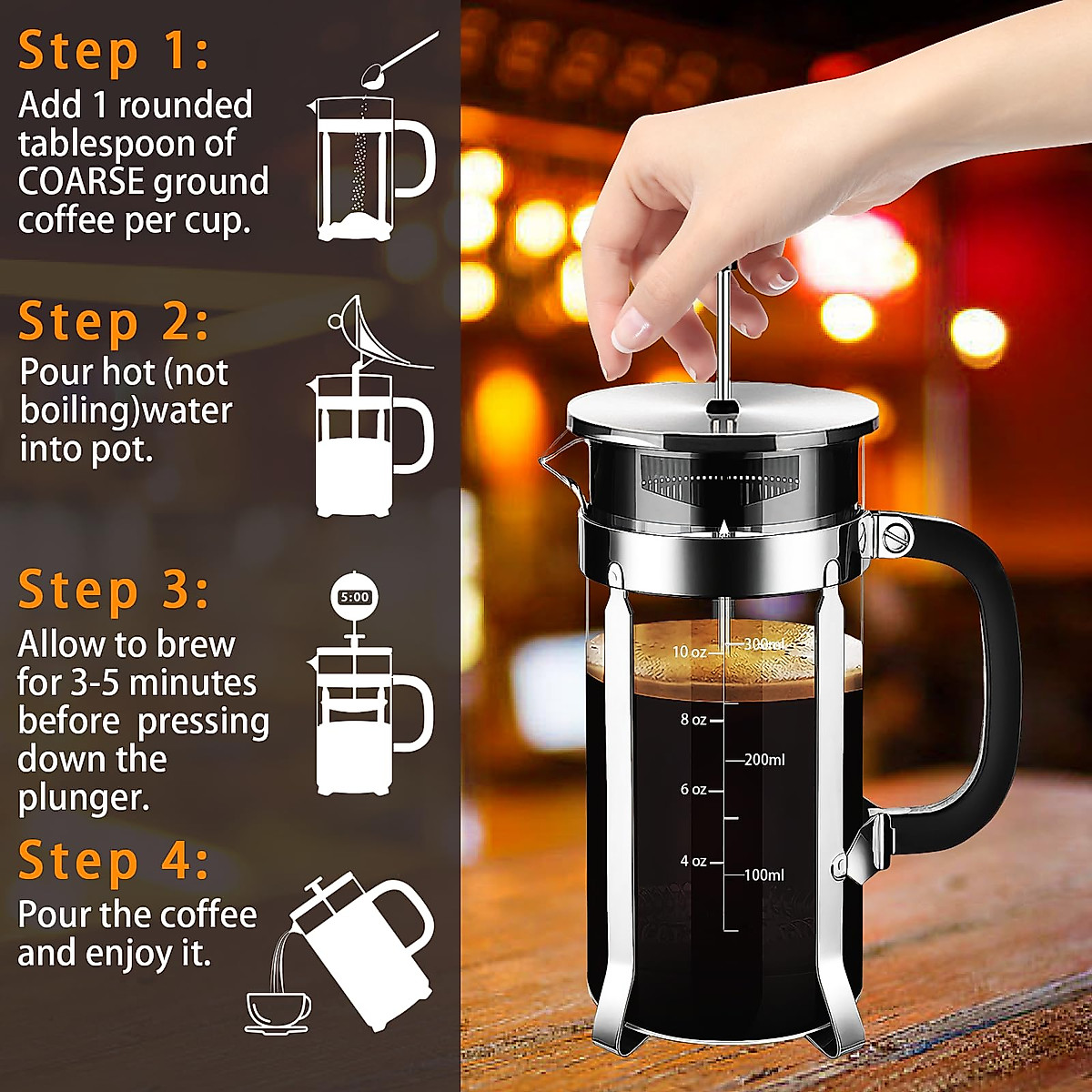 Step 1:
Add 1 rounded tablespoon of COARSE ground coffee per cup.

Step 2:
Pour hot (not boiling)water into pot.

Step 3:
5:00
Allow to brew for 3-5 minutes before pressing down the plunger.

Step 4:
Pour the coffee and enjoy it.

10 oz
300ml
8 oz
200ml
6 oz
4 oz
100ml