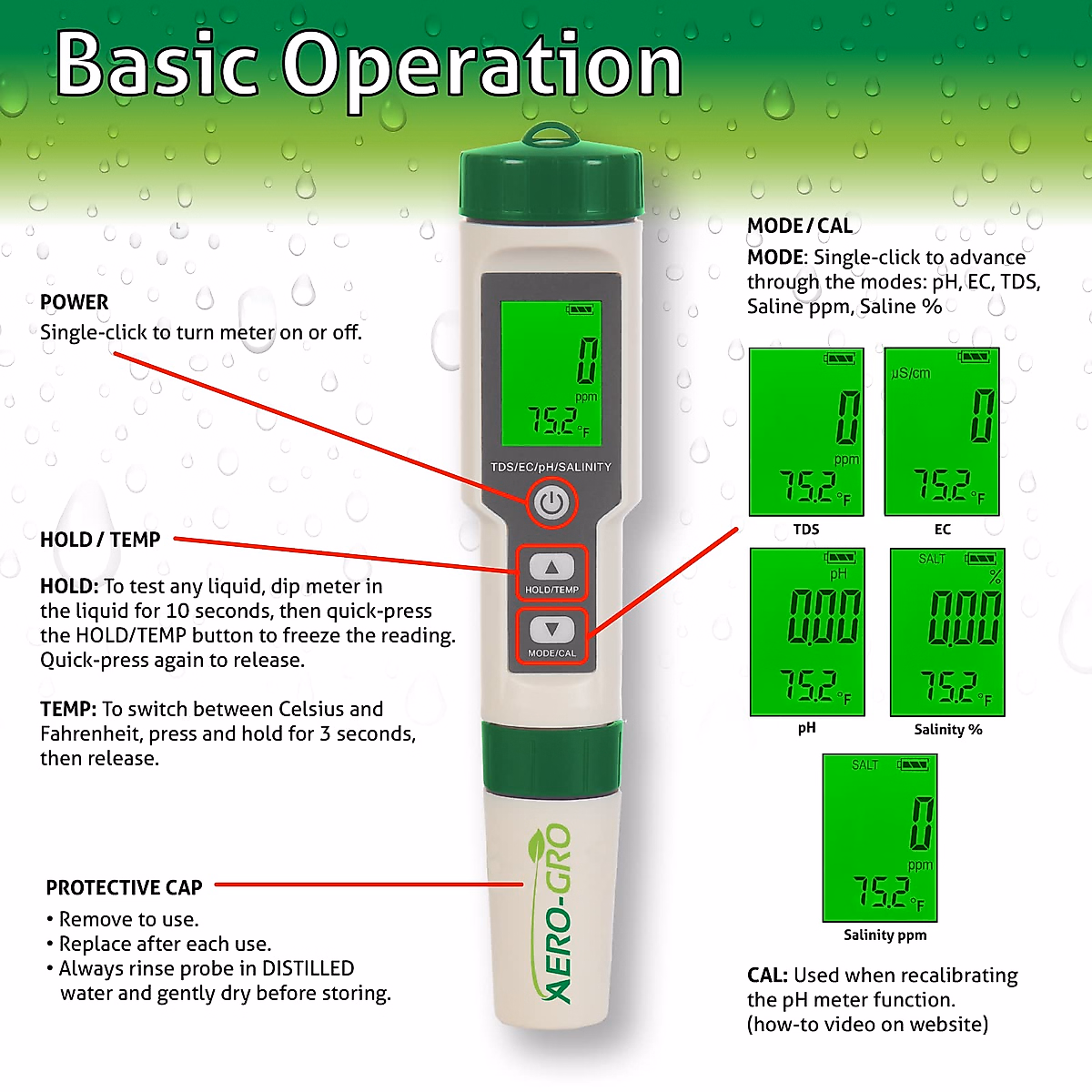 Basic Operation

POWER
Single-click to turn meter on or off.

HOLD / TEMP

HOLD: To test any liquid, dip meter in the liquid for 10 seconds, then quick-press the HOLD/TEMP button to freeze the reading. Quick-press again to release.

TEMP: To switch between Celsius and Fahrenheit, press and hold for 3 seconds, then release.

PROTECTIVE CAP
• Remove to use.
• Replace after each use.
• Always rinse probe in DISTILLED water and gently dry before storing.

0
ppm
75.2 °F
TDS/EC/pH/SALINITY
HOLD/TEMP
MODE/CAL
AERO-GRO

MODE / CAL
MODE: Single-click to advance through the modes: pH, EC, TDS, Saline ppm, Saline %

0
ppm
75.2 °F
TDS

µS/cm
0
75.2 °F
EC

pH
0.00
75.2 °F
pH

SALT
%
0.00
75.2 °F
Salinity %

SALT
0
ppm
75.2 °F
Salinity ppm

CAL: Used when recalibrating the pH meter function. (how-to video on website)