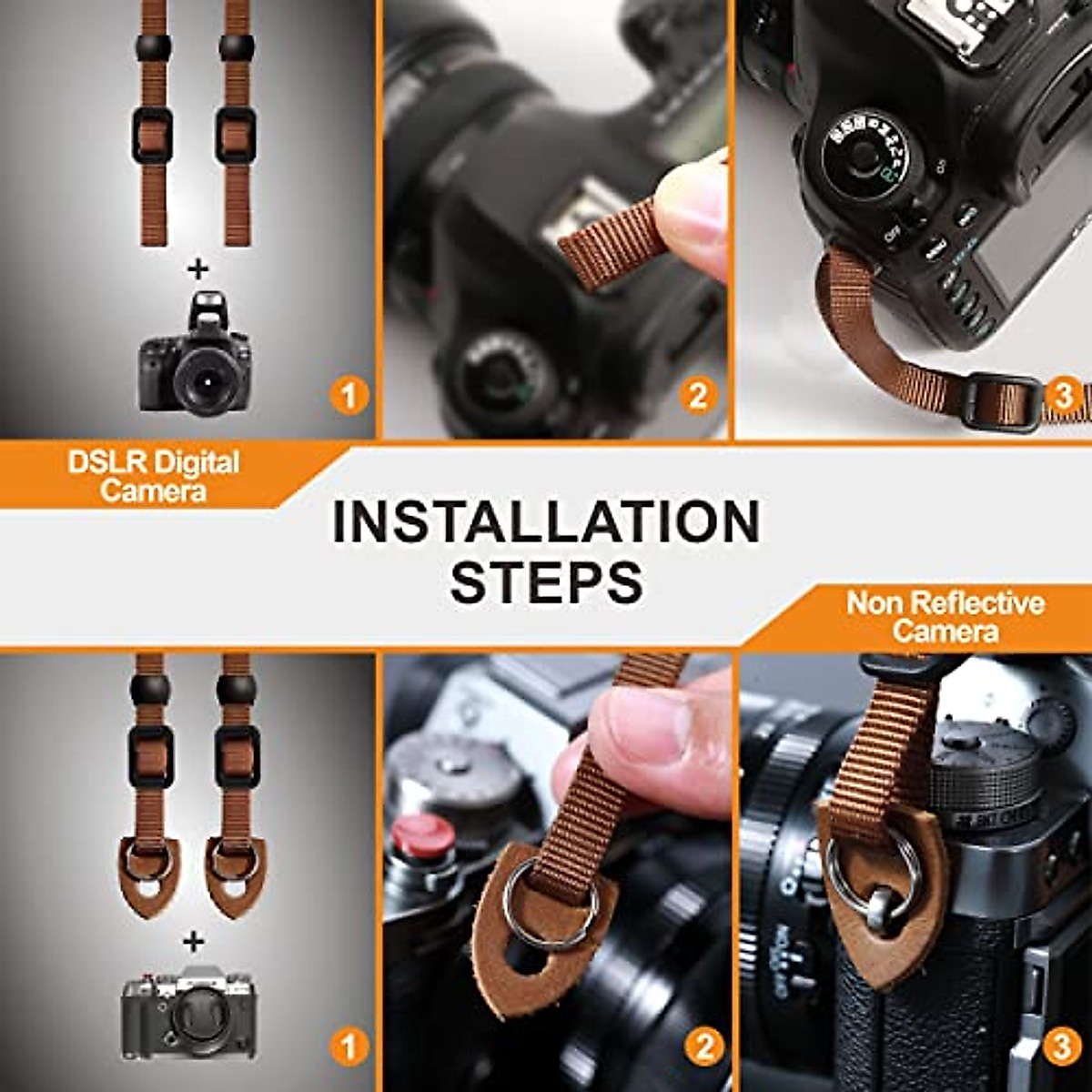 +

1

2

3

DSLR Digital Camera

INSTALLATION STEPS

Non Reflective Camera

+

1

2

3