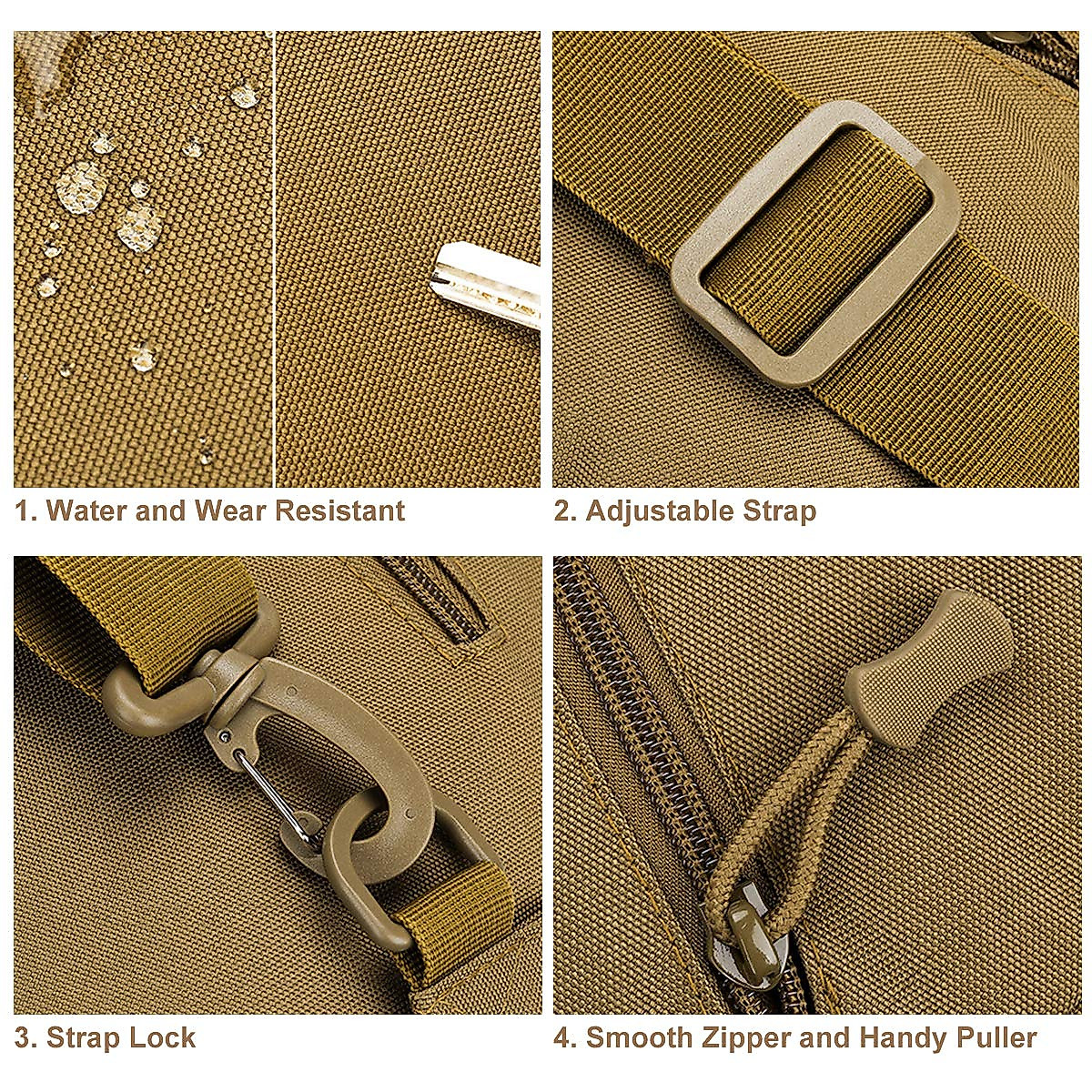 1. Water and Wear Resistant

2. Adjustable Strap

3. Strap Lock

4. Smooth Zipper and Handy Puller