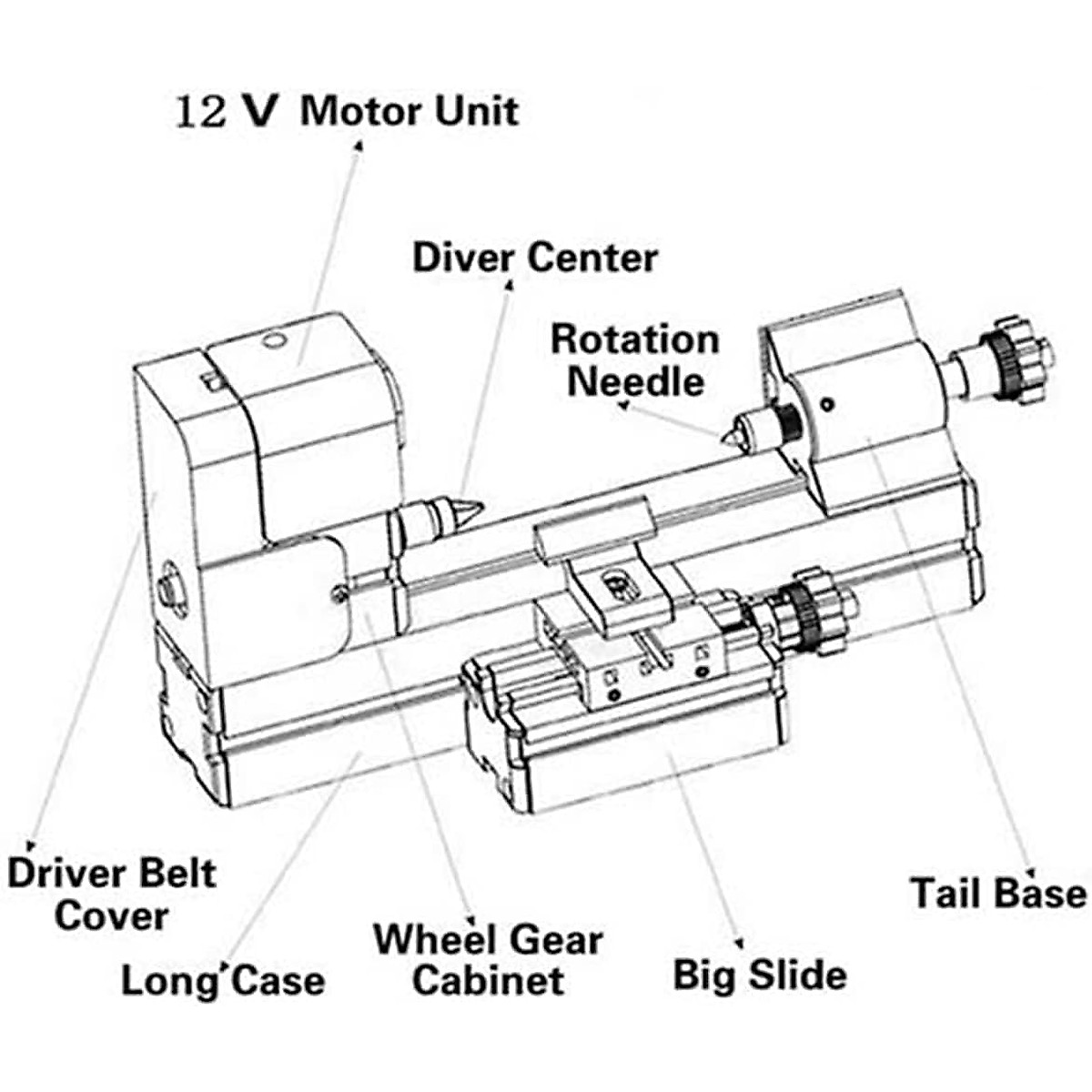 12 V Motor Unit

Diver Center

Rotation Needle

Driver Belt Cover

Long Case

Wheel Gear Cabinet

Big Slide

Tail Base