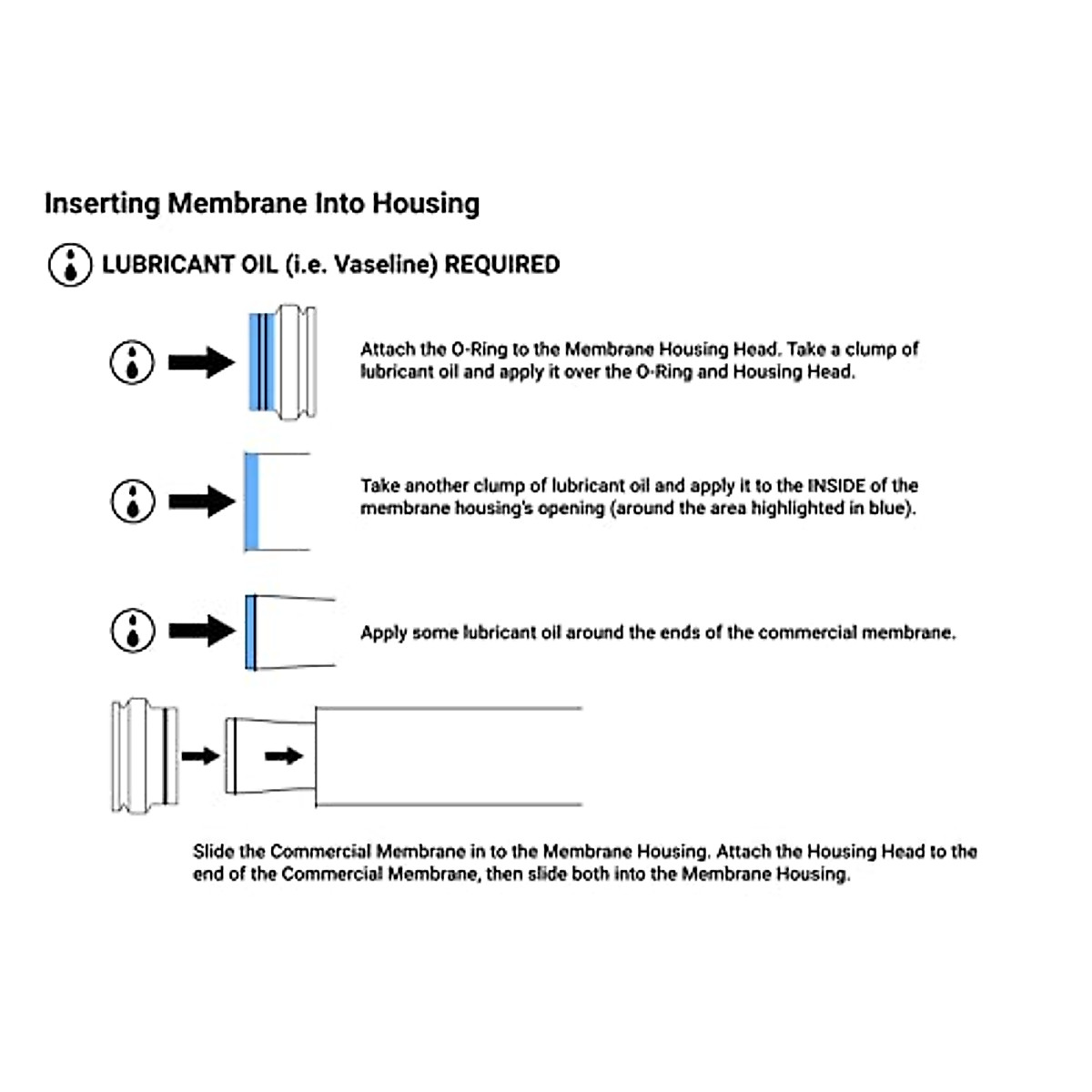 Inserting Membrane Into Housing

LUBRICANT OIL (i.e. Vaseline) REQUIRED

Attach the O-Ring to the Membrane Housing Head. Take a clump of lubricant oil and apply it over the O-Ring and Housing Head.

Take another clump of lubricant oil and apply it to the INSIDE of the membrane housing's opening (around the area highlighted in blue).

Apply some lubricant oil around the ends of the commercial membrane.

Slide the Commercial Membrane in to the Membrane Housing. Attach the Housing Head to the end of the Commercial Membrane, then slide both into the Membrane Housing.