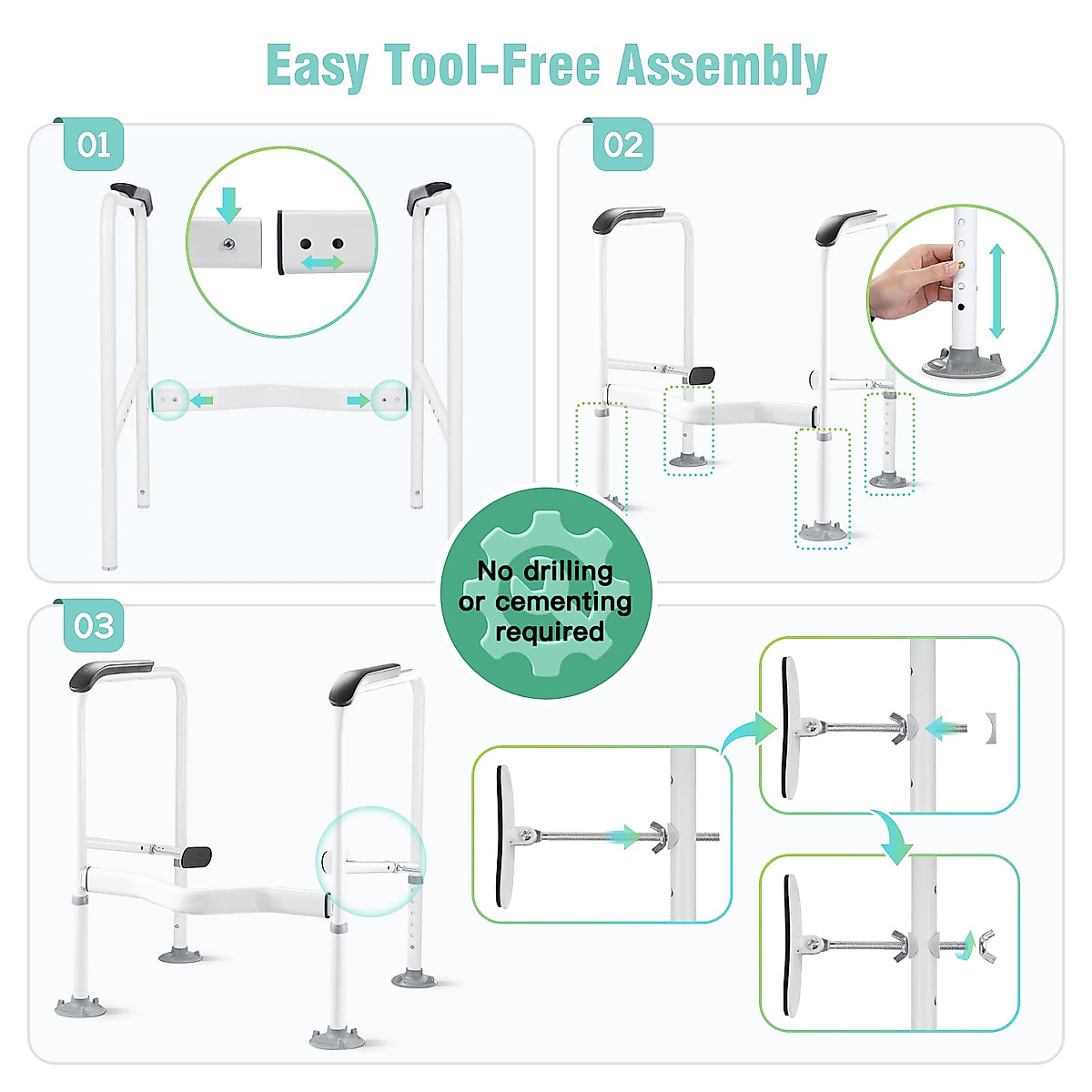 Easy Tool-Free Assembly

01

02

No drilling or cementing required

03