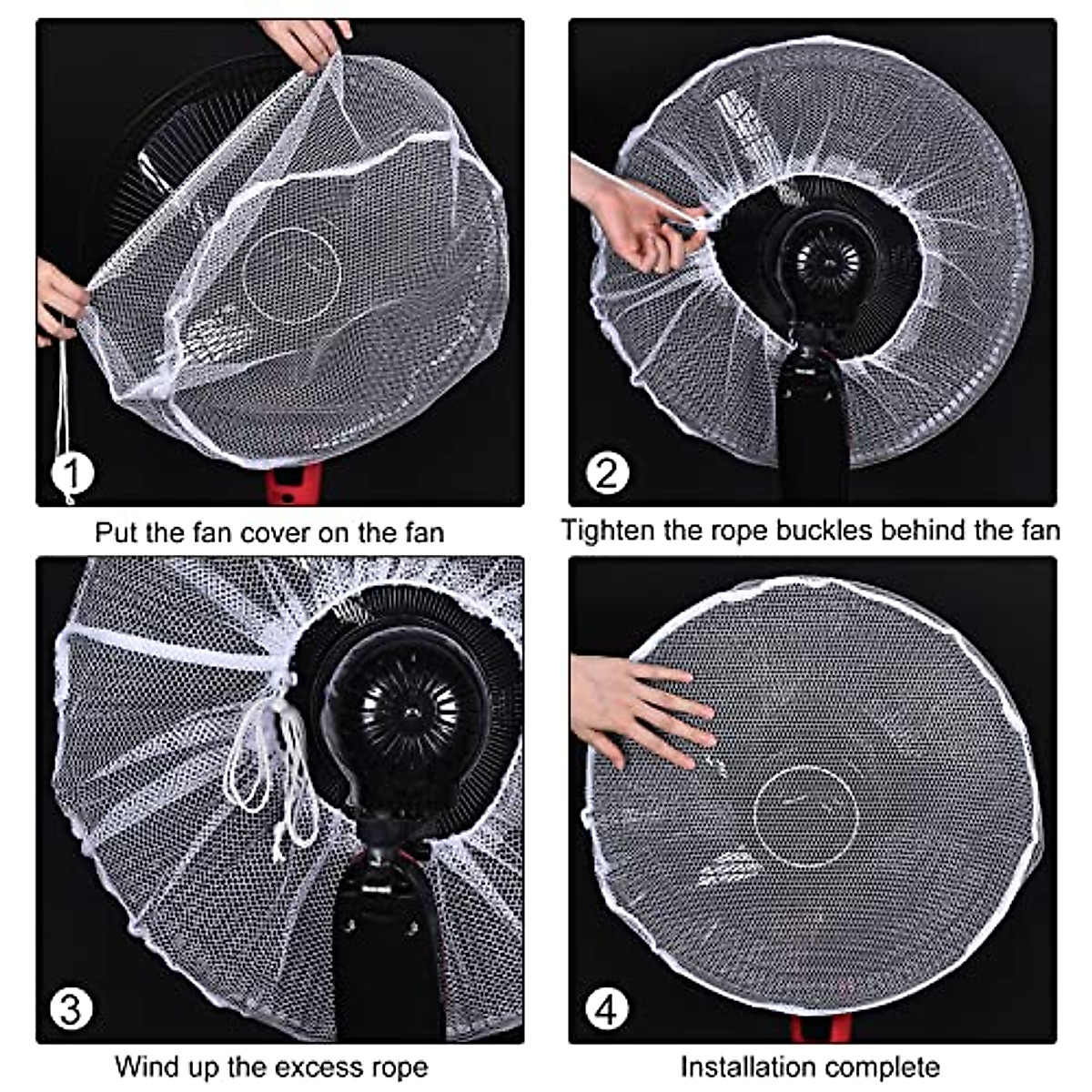 1

Put the fan cover on the fan

2

Tighten the rope buckles behind the fan

3

Wind up the excess rope

4

Installation complete