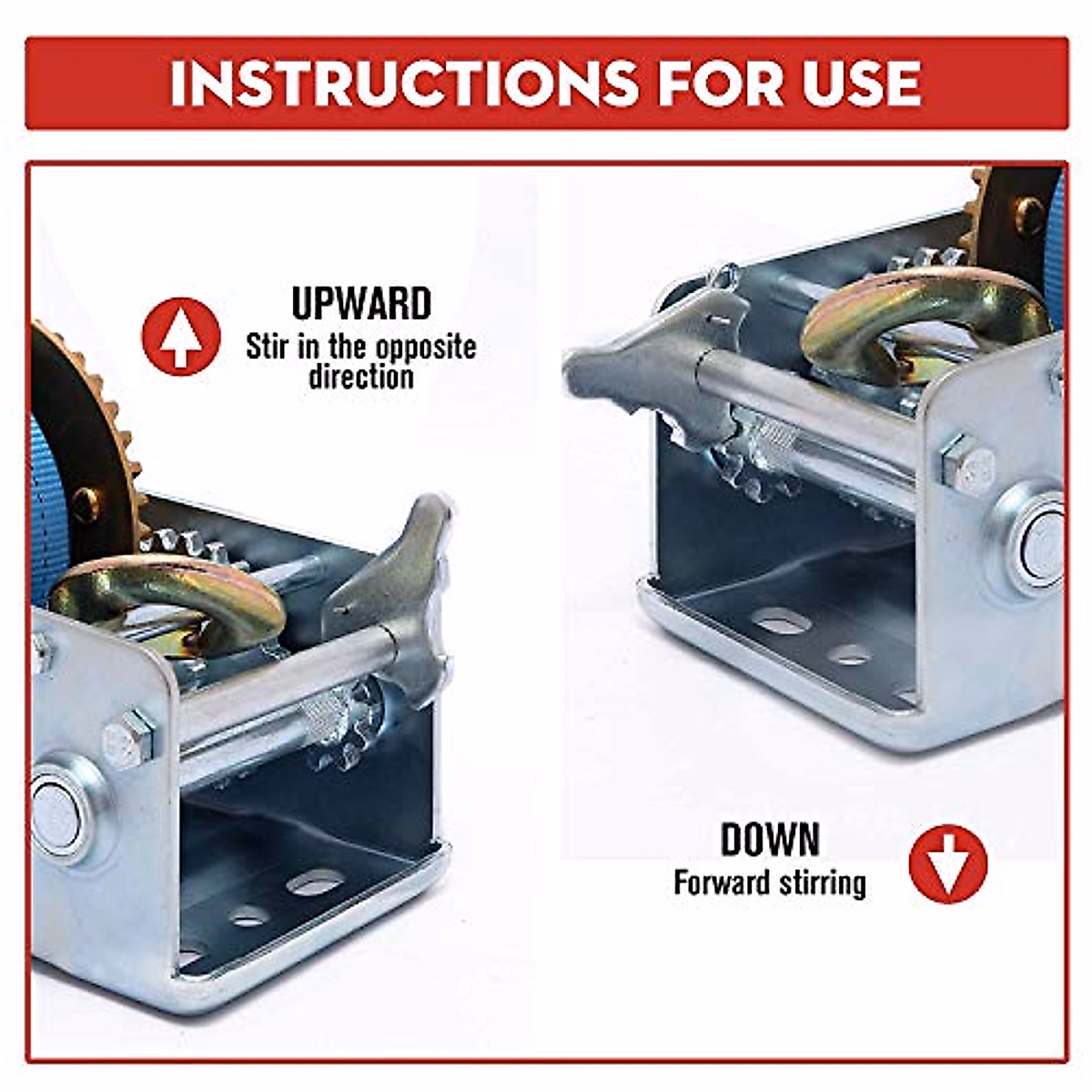 INSTRUCTIONS FOR USE

UPWARD
Stir in the opposite direction

DOWN
Forward stirring