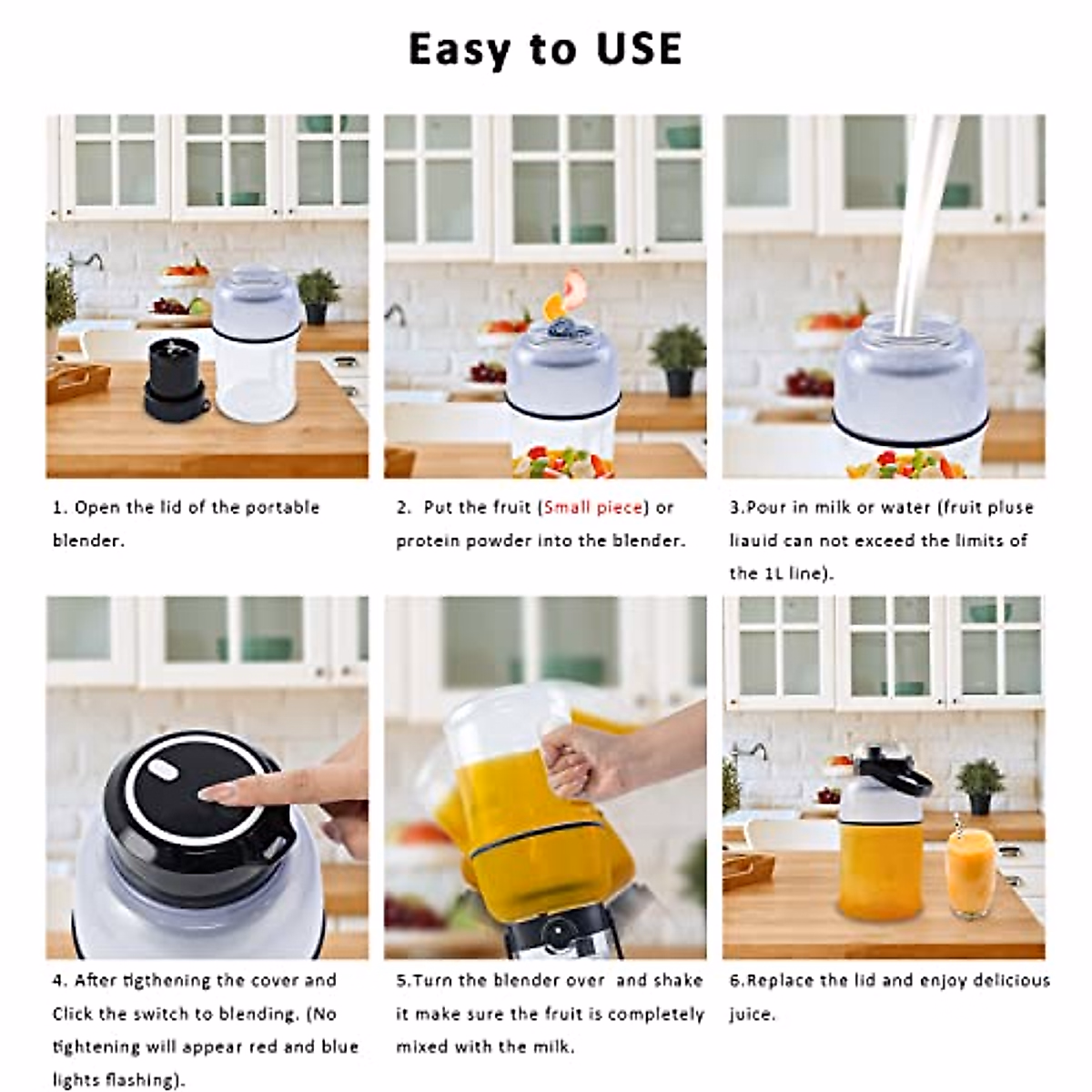 Easy to USE

1. Open the lid of the portable blender.

2. Put the fruit (Small piece) or protein powder into the blender.

3.Pour in milk or water (fruit pluse liauid can not exceed the limits of the 1L line).

4. After tigthening the cover and Click the switch to blending. (No tightening will appear red and blue lights flashing).

5.Turn the blender over and shake it make sure the fruit is completely mixed with the milk.

6.Replace the lid and enjoy delicious juice.