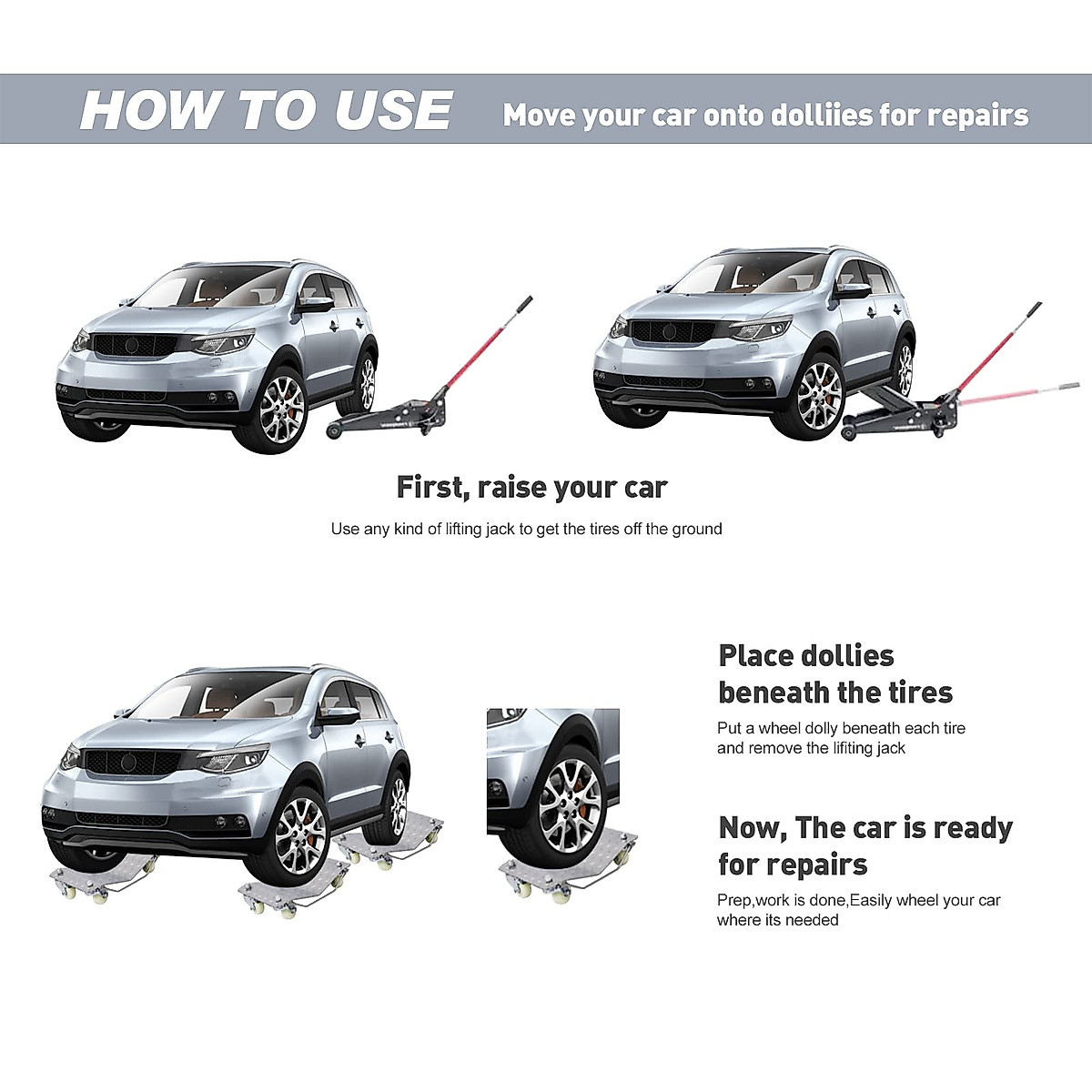 HOW TO USE Move your car onto dolliies for repairs

First, raise your car

Use any kind of lifting jack to get the tires off the ground

Place dollies beneath the tires

Put a wheel dolly beneath each tire and remove the lifiting jack

Now, The car is ready for repairs

Prep,work is done,Easily wheel your car where its needed