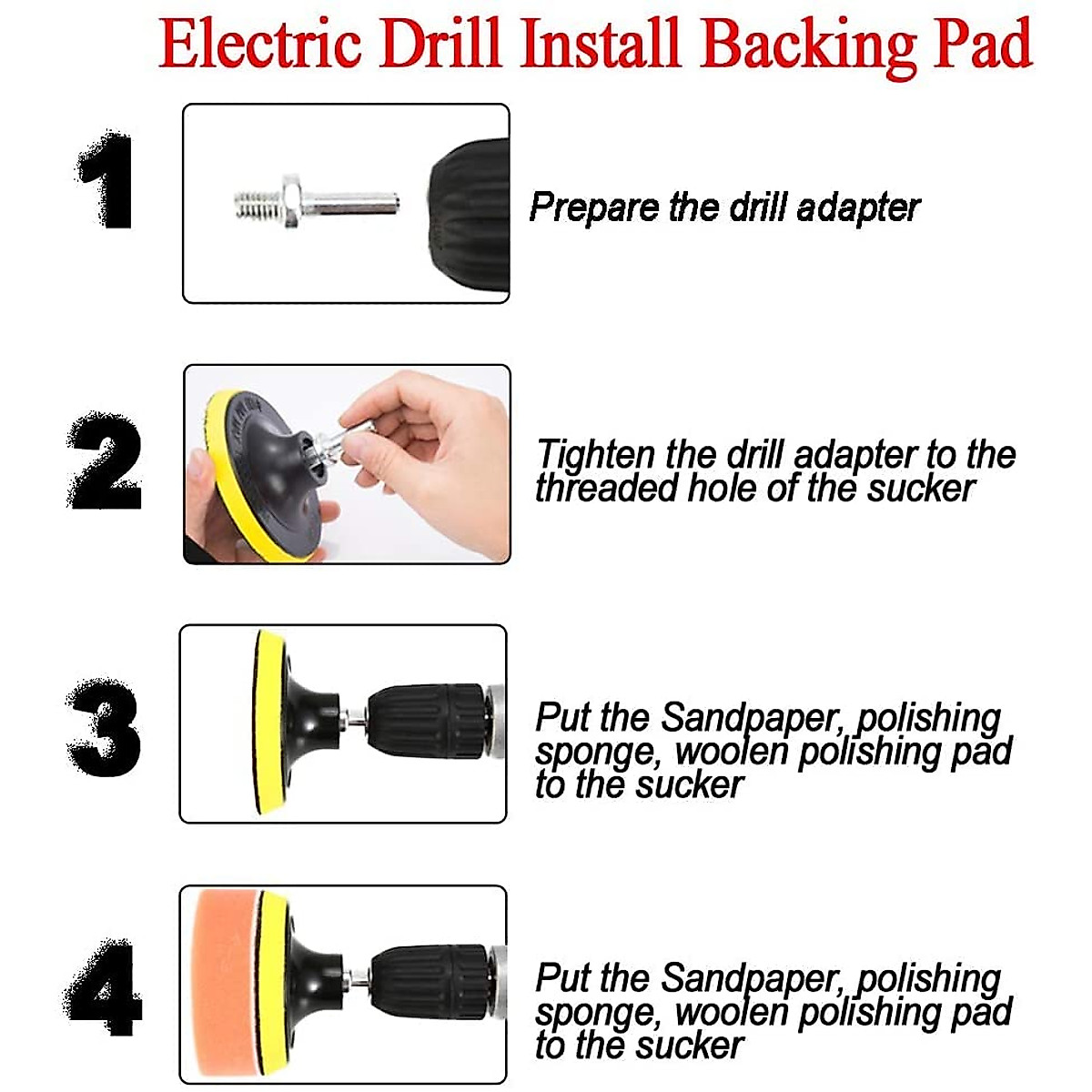 Electric Drill Install Backing Pad

1

Prepare the drill adapter

2

Tighten the drill adapter to the threaded hole of the sucker

3

Put the Sandpaper, polishing sponge, woolen polishing pad to the sucker

4

Put the Sandpaper, polishing sponge, woolen polishing pad to the sucker