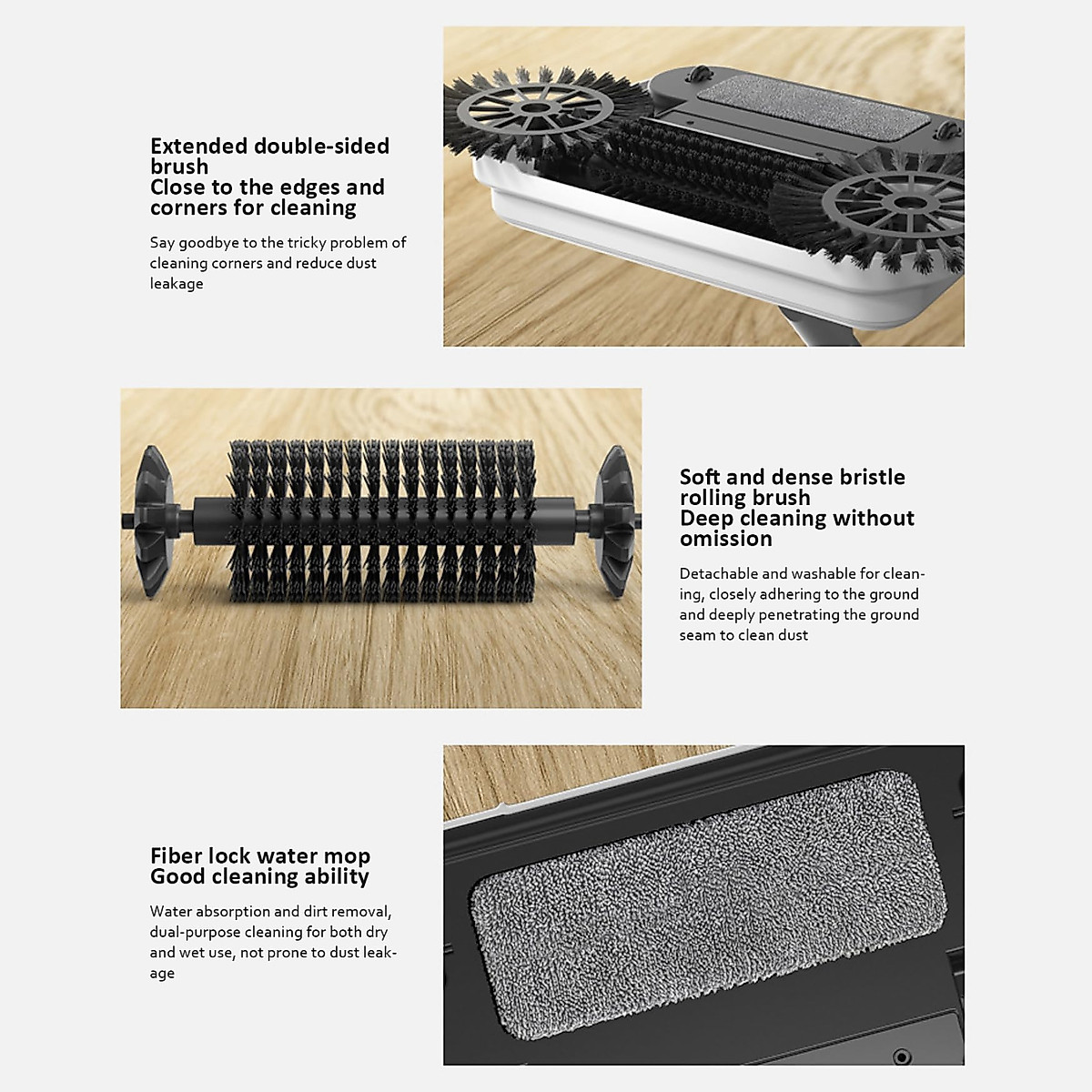 Extended double-sided brush
Close to the edges and corners for cleaning

Say goodbye to the tricky problem of cleaning corners and reduce dust leakage

Soft and dense bristle rolling brush
Deep cleaning without omission

Detachable and washable for cleaning, closely adhering to the ground and deeply penetrating the ground seam to clean dust

Fiber lock water mop
Good cleaning ability

Water absorption and dirt removal, dual-purpose cleaning for both dry and wet use, not prone to dust leakage