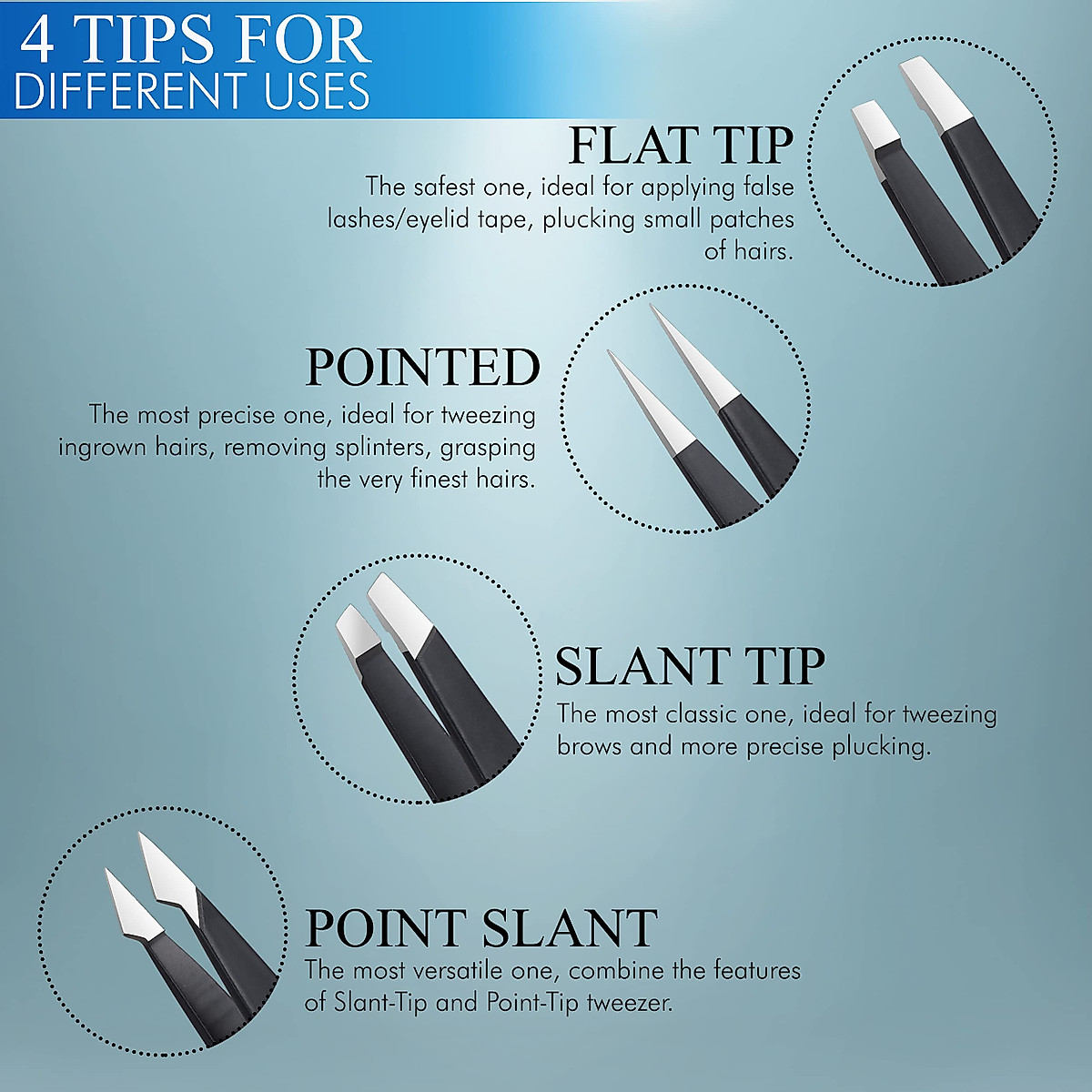 4 TIPS FOR DIFFERENT USES

FLAT TIP
The safest one, ideal for applying false lashes/eyelid tape, plucking small patches of hairs.

POINTED
The most precise one, ideal for tweezing ingrown hairs, removing splinters, grasping the very finest hairs.

SLANT TIP
The most classic one, ideal for tweezing brows and more precise plucking.

POINT SLANT
The most versatile one, combine the features of Slant-Tip and Point-Tip tweezer.