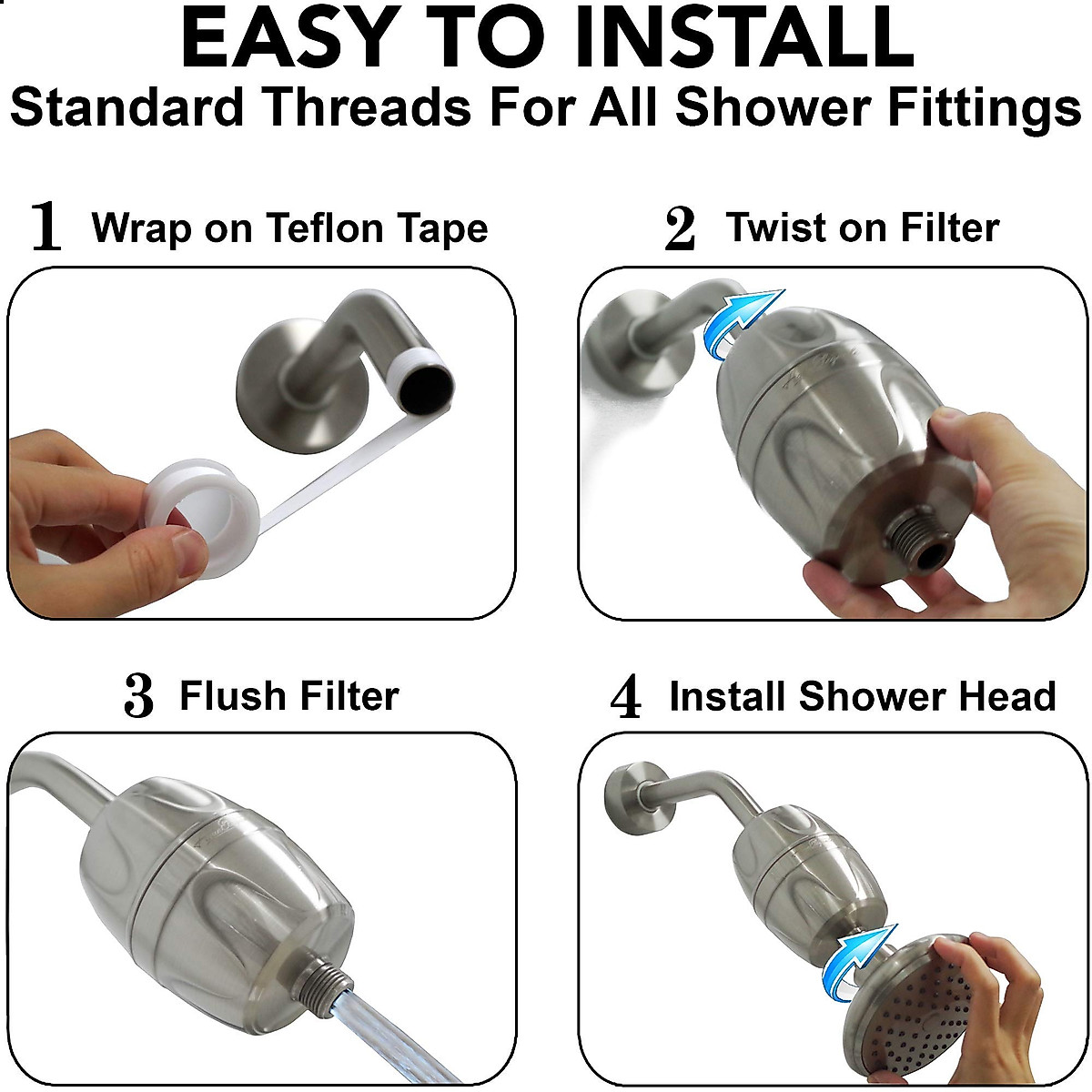 EASY TO INSTALL
Standard Threads For All Shower Fittings

1 Wrap on Teflon Tape

2 Twist on Filter

3 Flush Filter

4 Install Shower Head