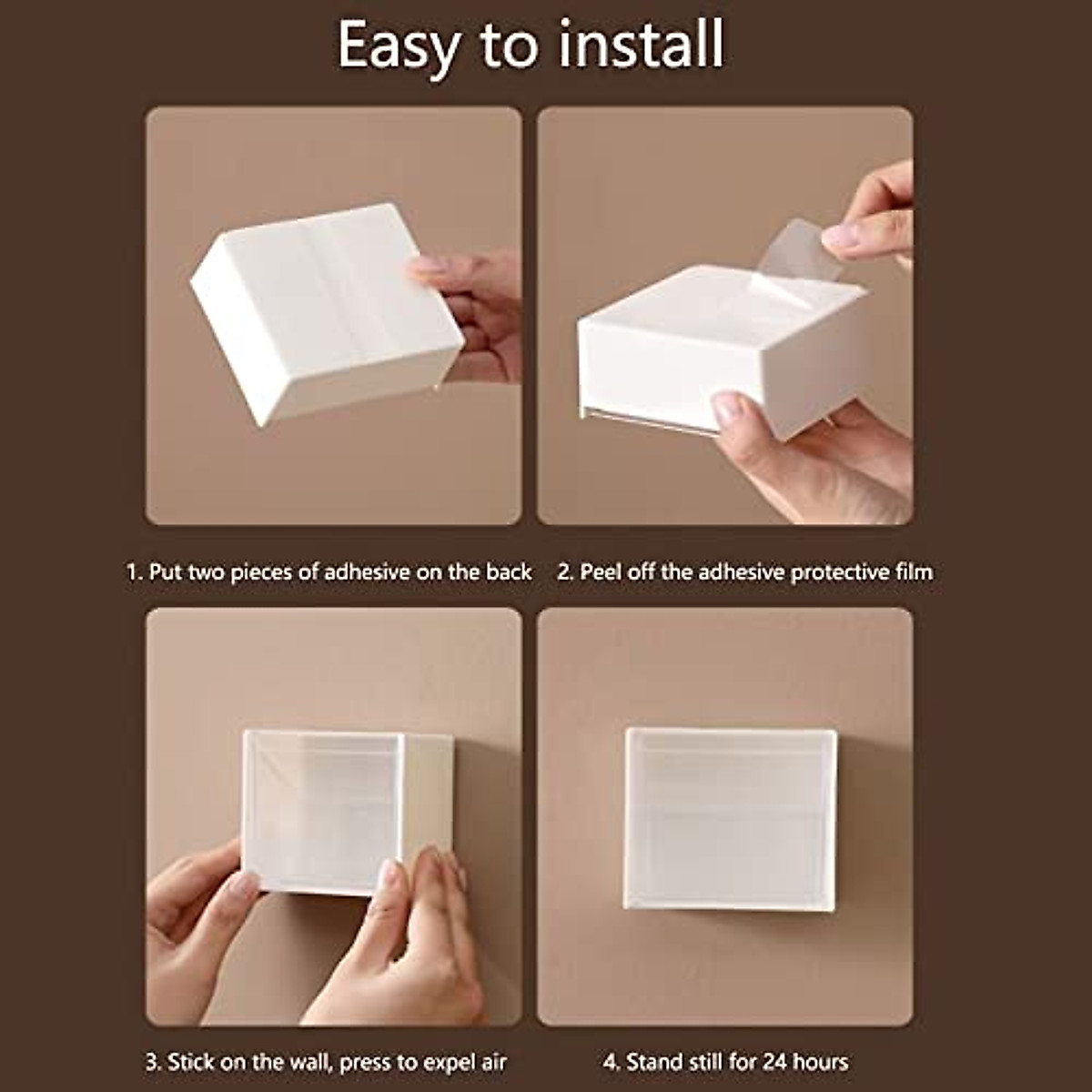 Easy to install

1. Put two pieces of adhesive on the back

2. Peel off the adhesive protective film

3. Stick on the wall, press to expel air

4. Stand still for 24 hours