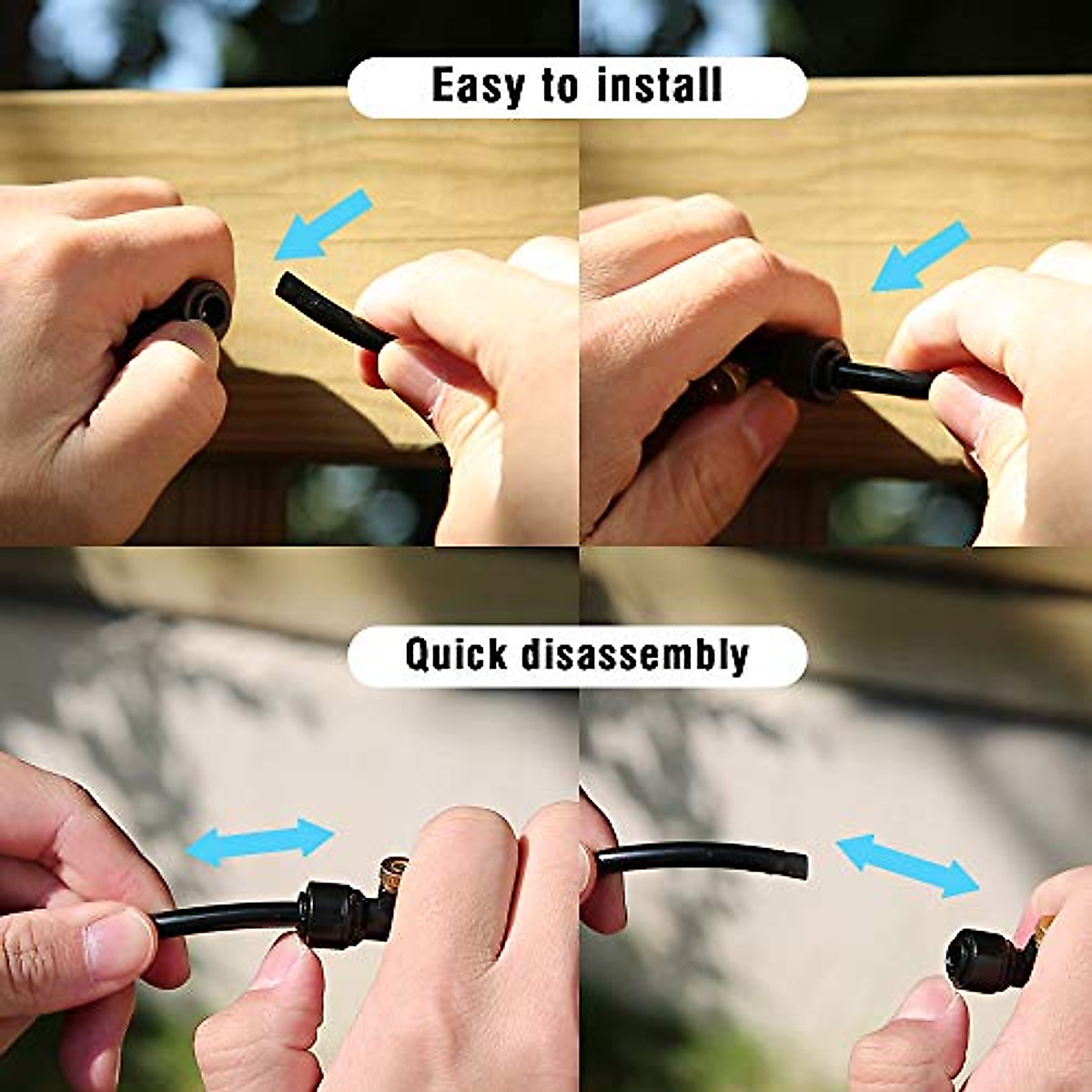 Easy to install

Quick disassembly