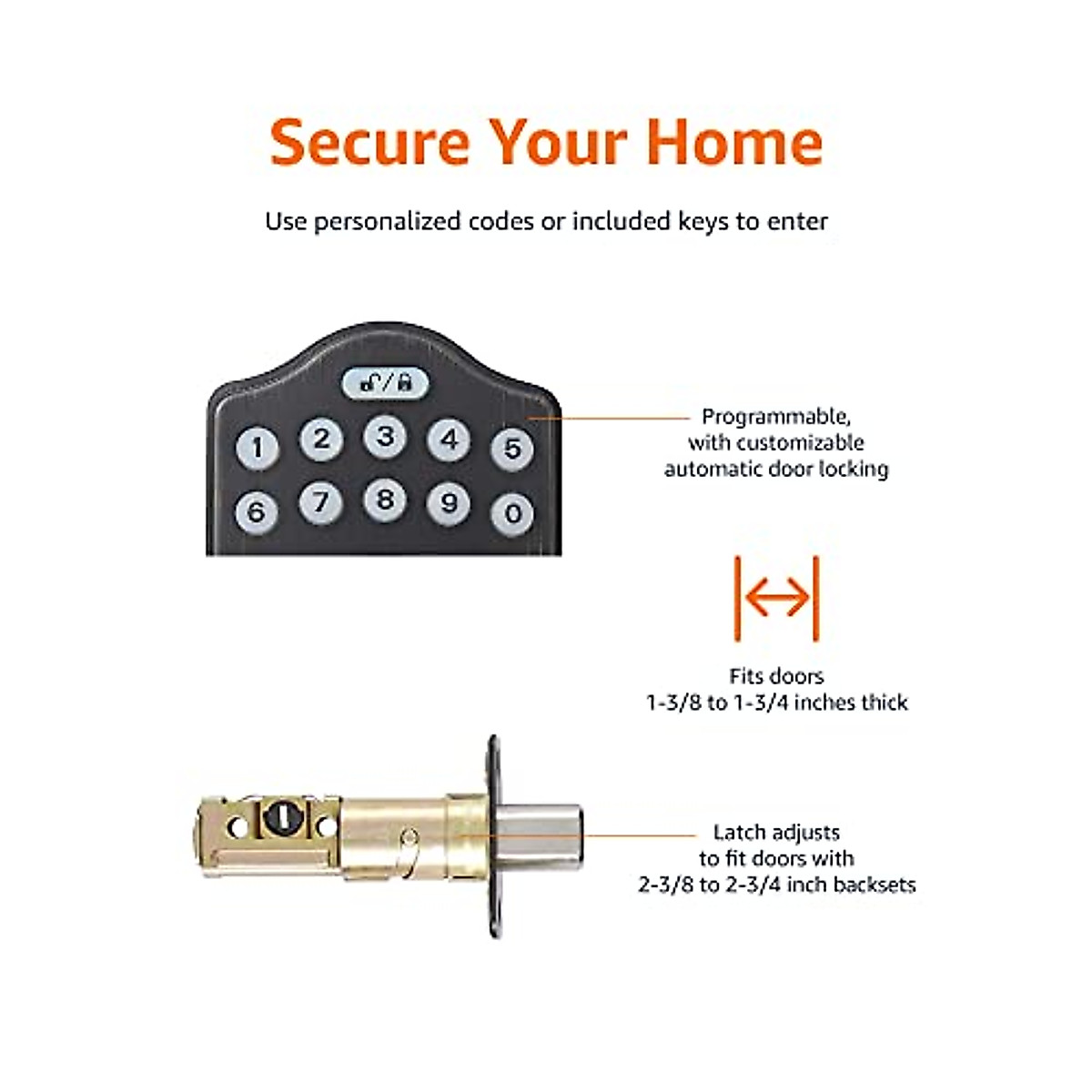 Secure Your Home

Use personalized codes or included keys to enter

1 2 3 4 5
6 7 8 9 0

Programmable, with customizable automatic door locking

Fits doors 1-3/8 to 1-3/4 inches thick

Latch adjusts to fit doors with 2-3/8 to 2-3/4 inch backsets