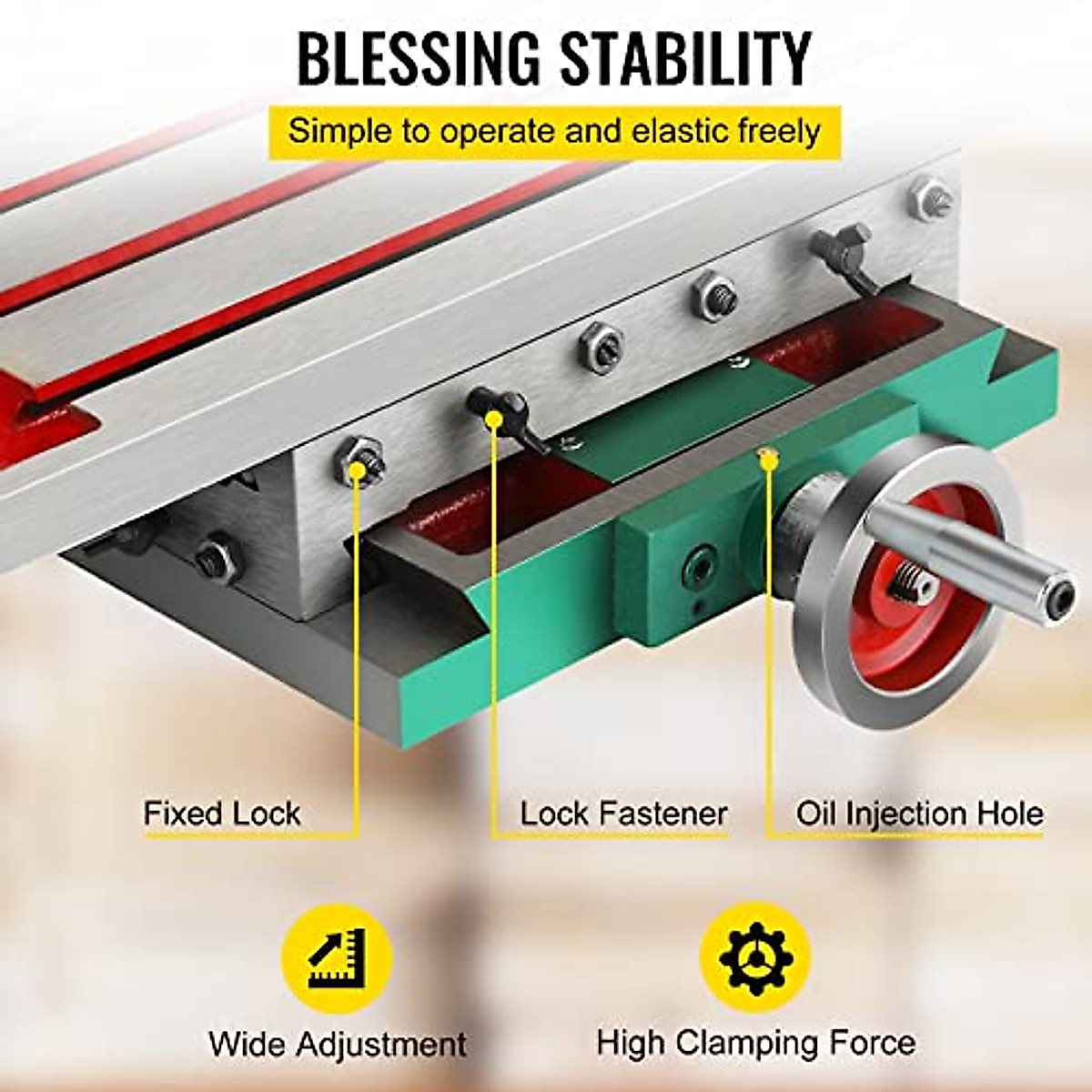 BLESSING STABILITY

Simple to operate and elastic freely

Fixed Lock

Lock Fastener

Oil Injection Hole

Wide Adjustment

High Clamping Force