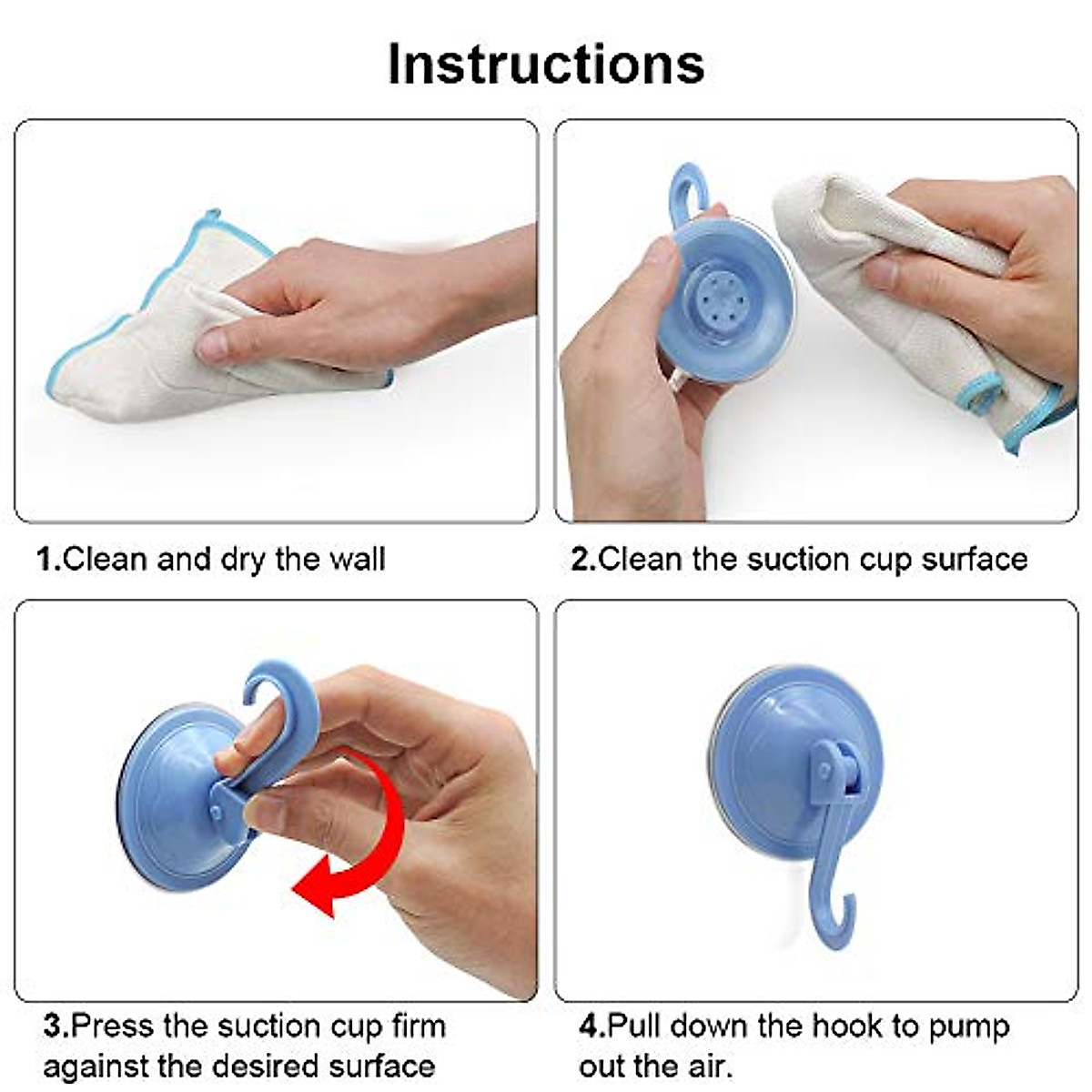 Instructions

1.Clean and dry the wall

2.Clean the suction cup surface

3.Press the suction cup firm against the desired surface

4.Pull down the hook to pump out the air.