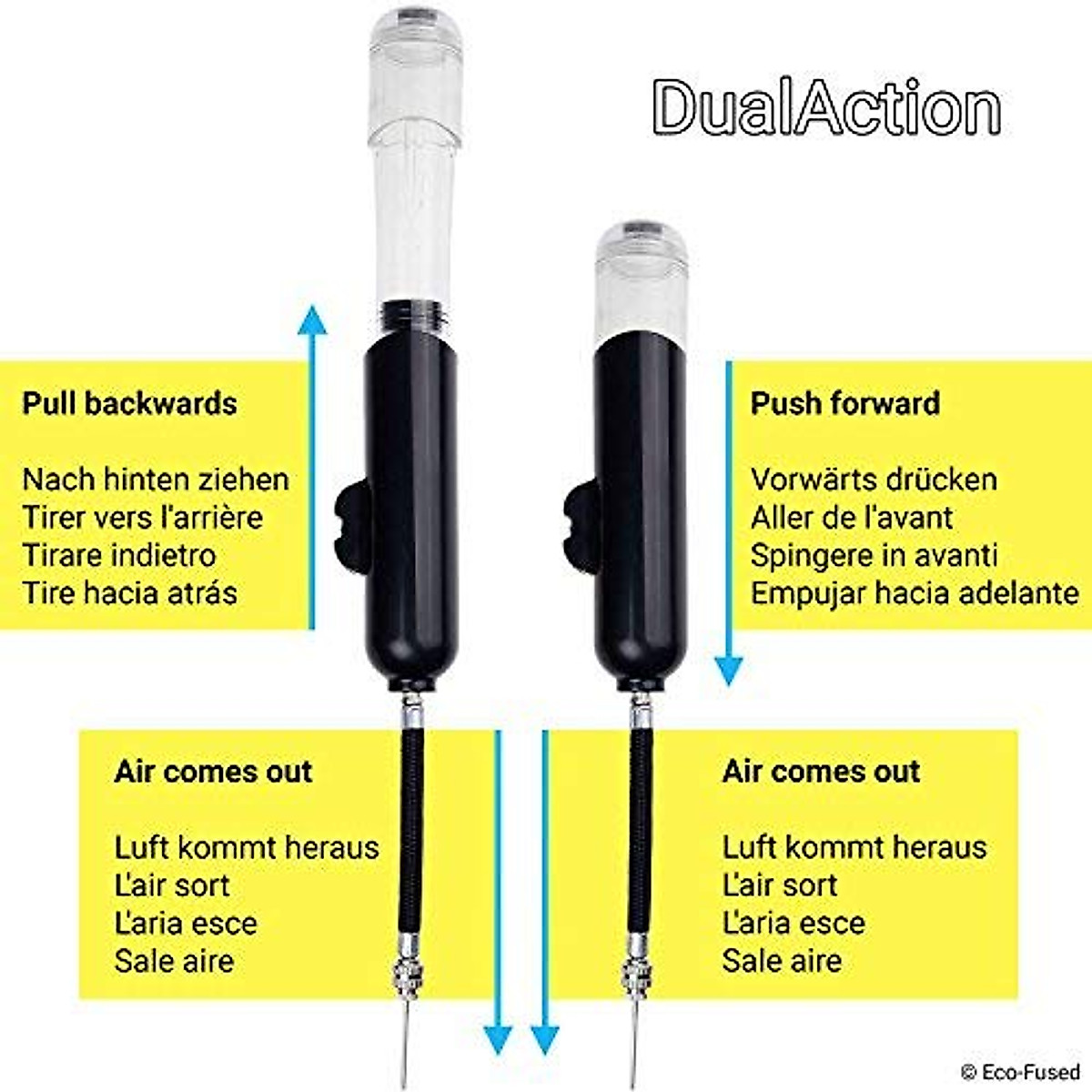 DualAction

Pull backwards

Nach hinten ziehen
Tirer vers l'arrière
Tirare indietro
Tire hacia atrás

Push forward

Vorwärts drücken
Aller de l'avant
Spingere in avanti
Empujar hacia adelante

Air comes out

Luft kommt heraus
L'air sort
L'aria esce
Sale aire

Air comes out

Luft kommt heraus
L'air sort
L'aria esce
Sale aire

© Eco-Fused