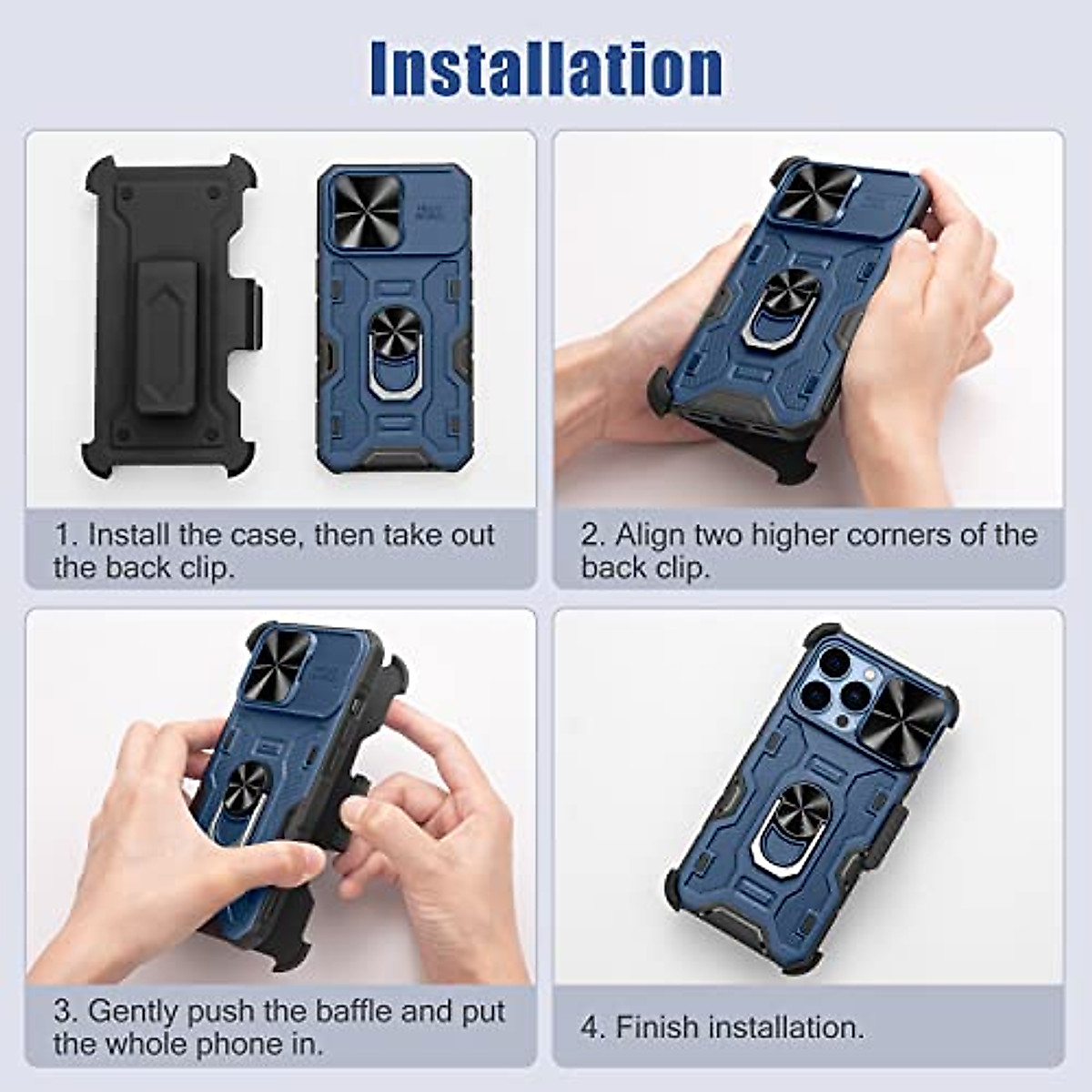 Installation

1. Install the case, then take out the back clip.

2. Align two higher corners of the back clip.

3. Gently push the baffle and put the whole phone in.

4. Finish installation.