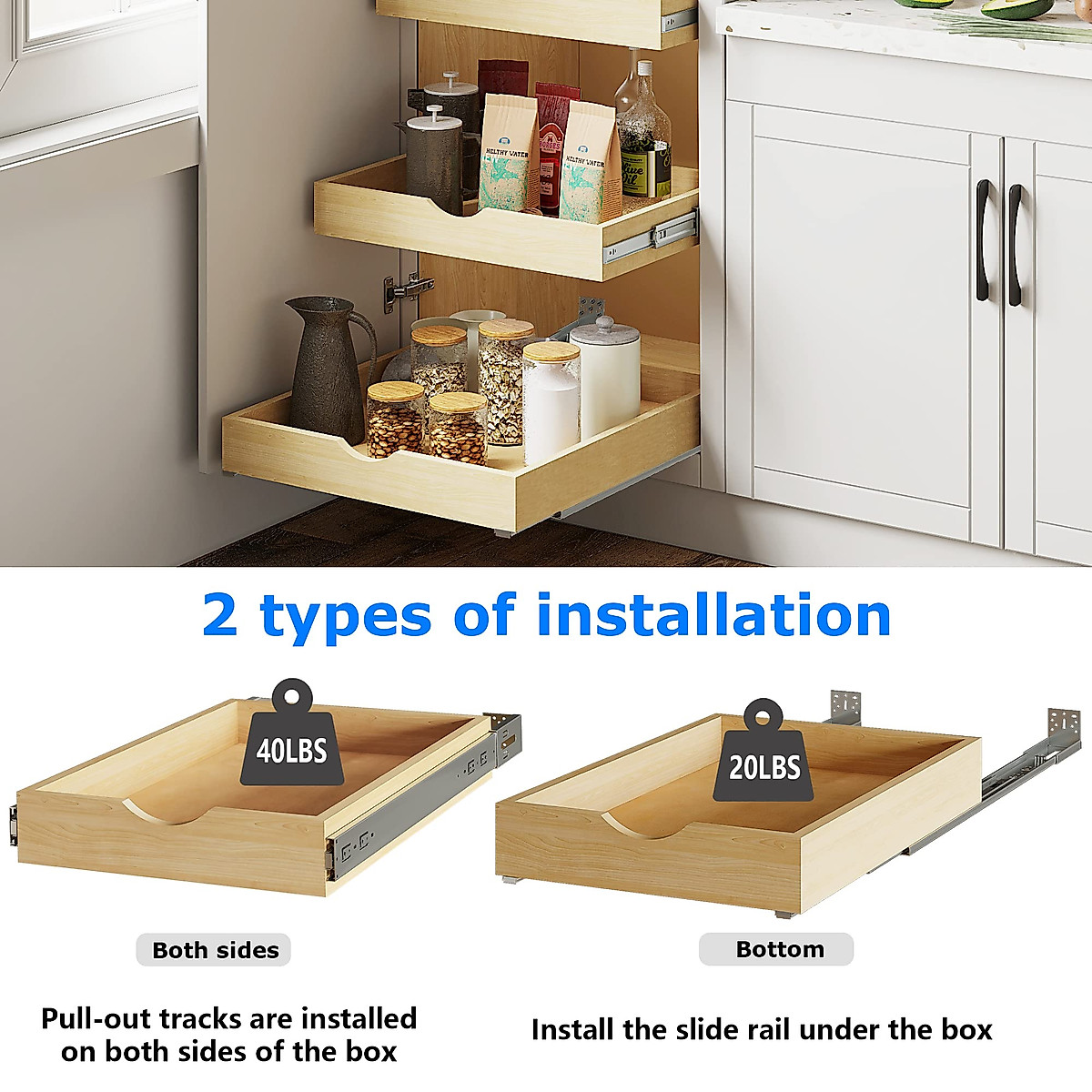 HELTHY VATER

HELTHY VATER

Olive Oil

2 types of installation

40LBS

20LBS

Both sides

Bottom

Pull-out tracks are installed on both sides of the box

Install the slide rail under the box