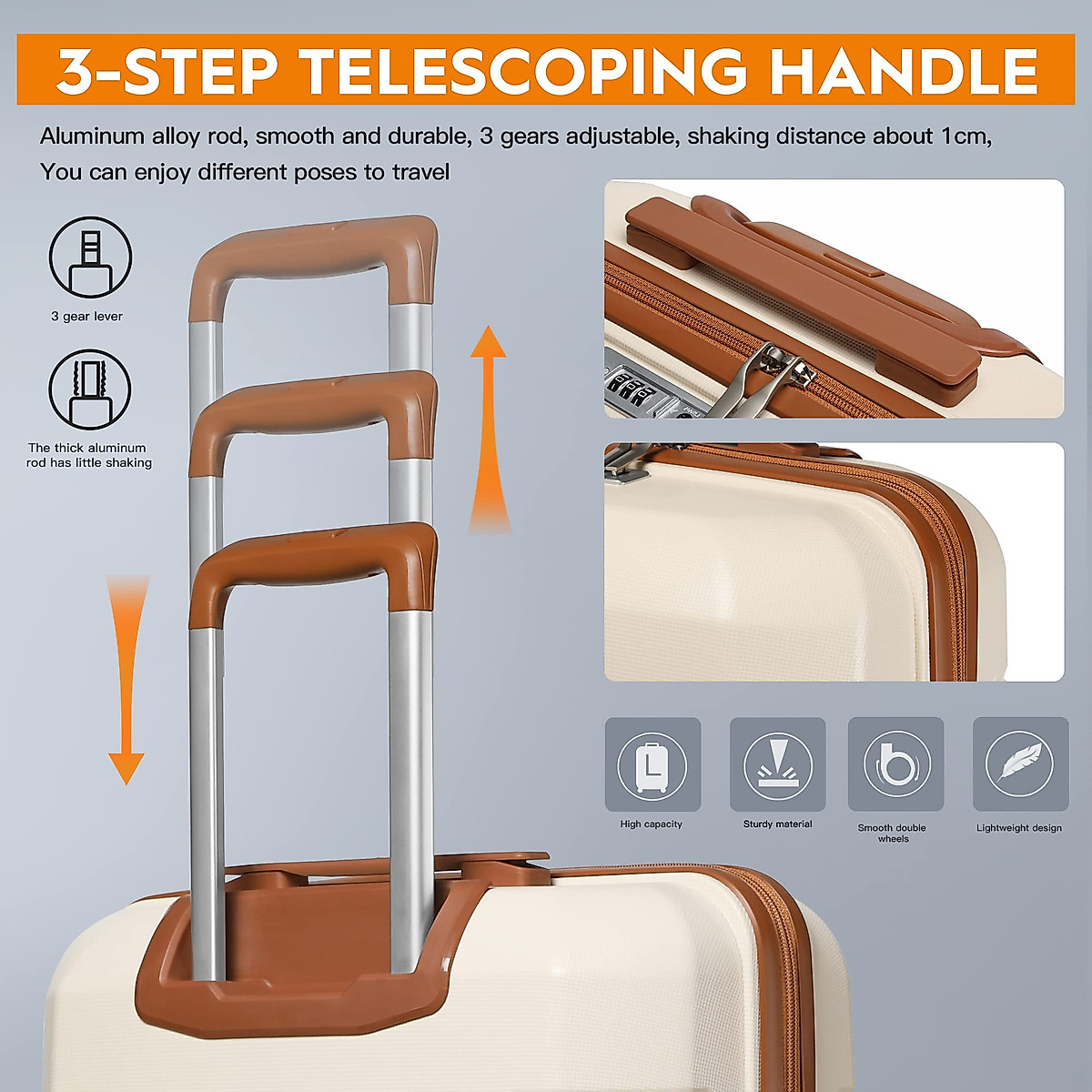 3-STEP TELESCOPING HANDLE

Aluminum alloy rod, smooth and durable, 3 gears adjustable, shaking distance about 1cm, You can enjoy different poses to travel

3 gear lever

The thick aluminum rod has little shaking

High capacity

Sturdy material

Smooth double wheels

Lightweight design