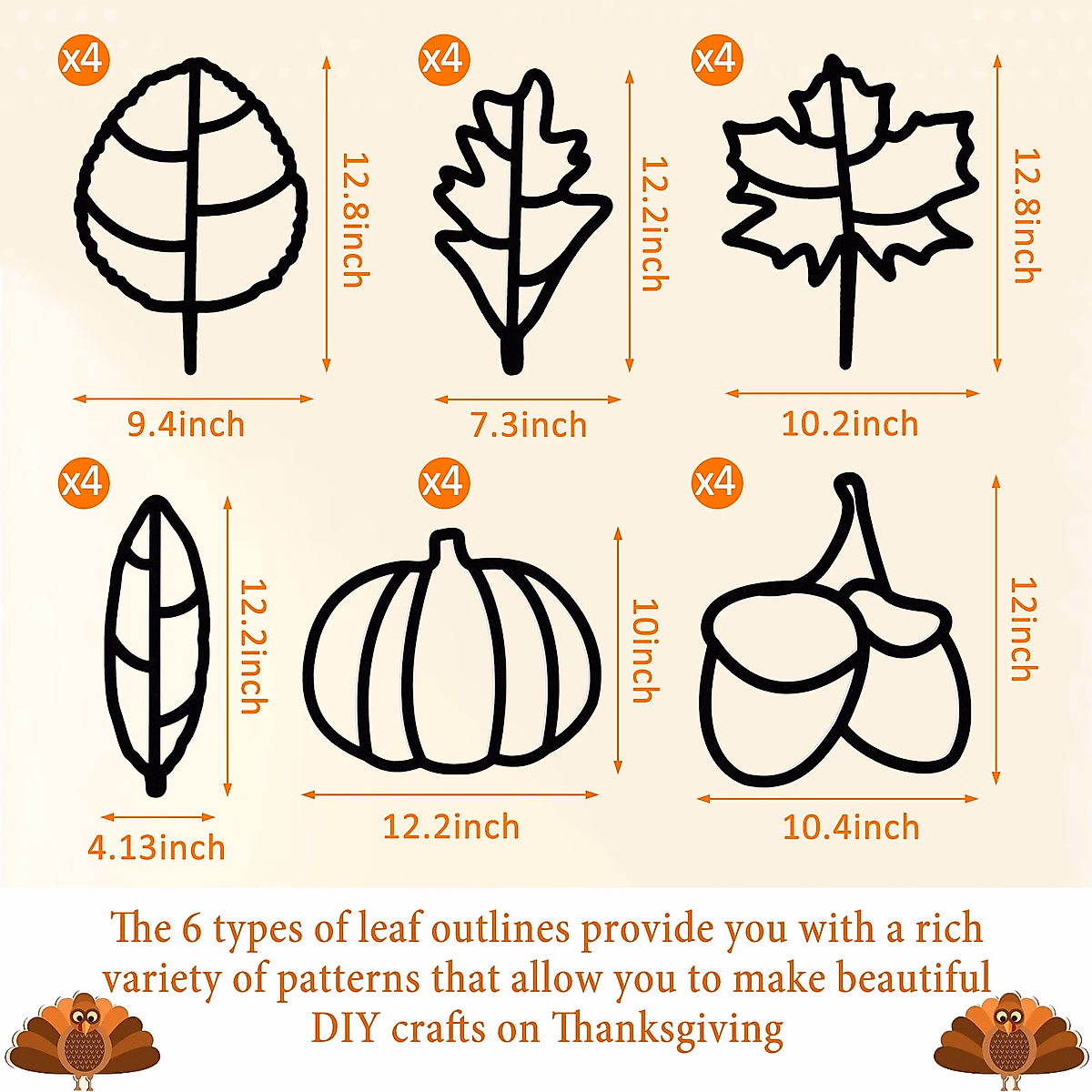 x4
12.8inch
9.4inch

x4
12.2inch
7.3inch

x4
12.8inch
10.2inch

x4
12.2inch
4.13inch

x4
10inch
12.2inch

x4
12inch
10.4inch

The 6 types of leaf outlines provide you with a rich variety of patterns that allow you to make beautiful DIY crafts on Thanksgiving