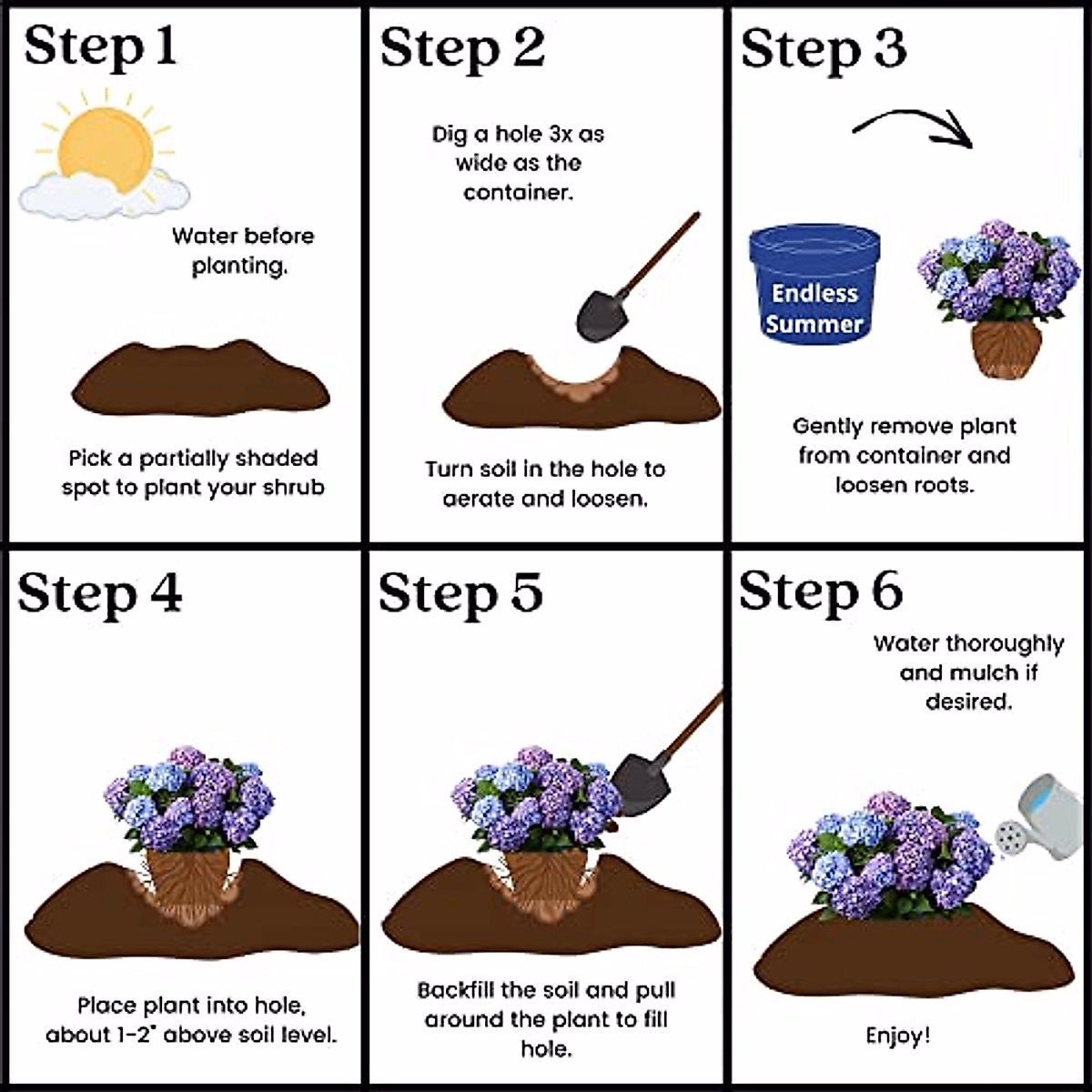 Step 1

Water before planting.

Pick a partially shaded spot to plant your shrub

Step 2

Dig a hole 3x as wide as the container.

Turn soil in the hole to aerate and loosen.

Step 3

Endless Summer

Gently remove plant from container and loosen roots.

Step 4

Place plant into hole, about 1-2" above soil level.

Step 5

Backfill the soil and pull around the plant to fill hole.

Step 6

Water thoroughly and mulch if desired.

Enjoy!