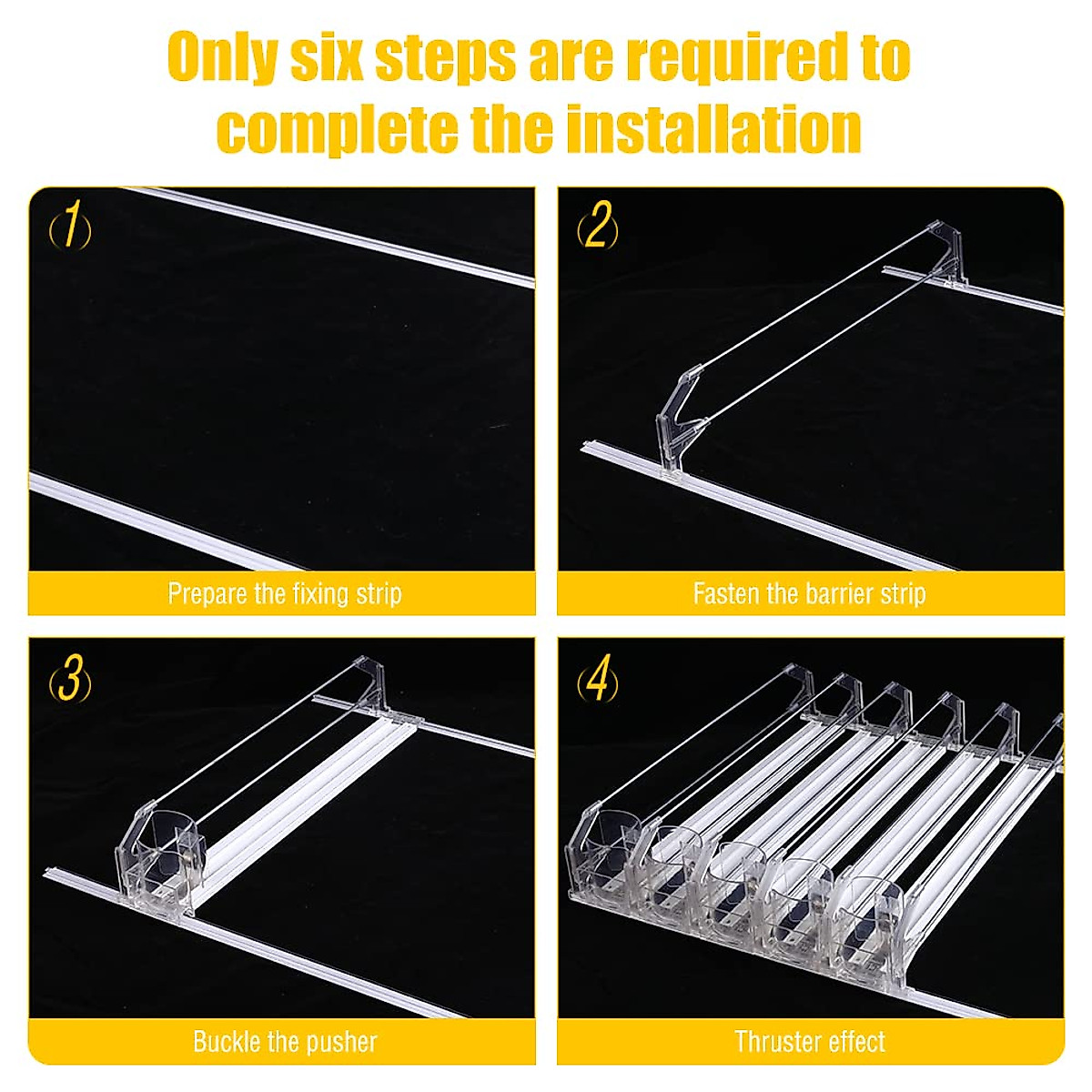 Only six steps are required to complete the installation

(1)

Prepare the fixing strip

(2)

Fasten the barrier strip

(3)

Buckle the pusher

(4)

Thruster effect