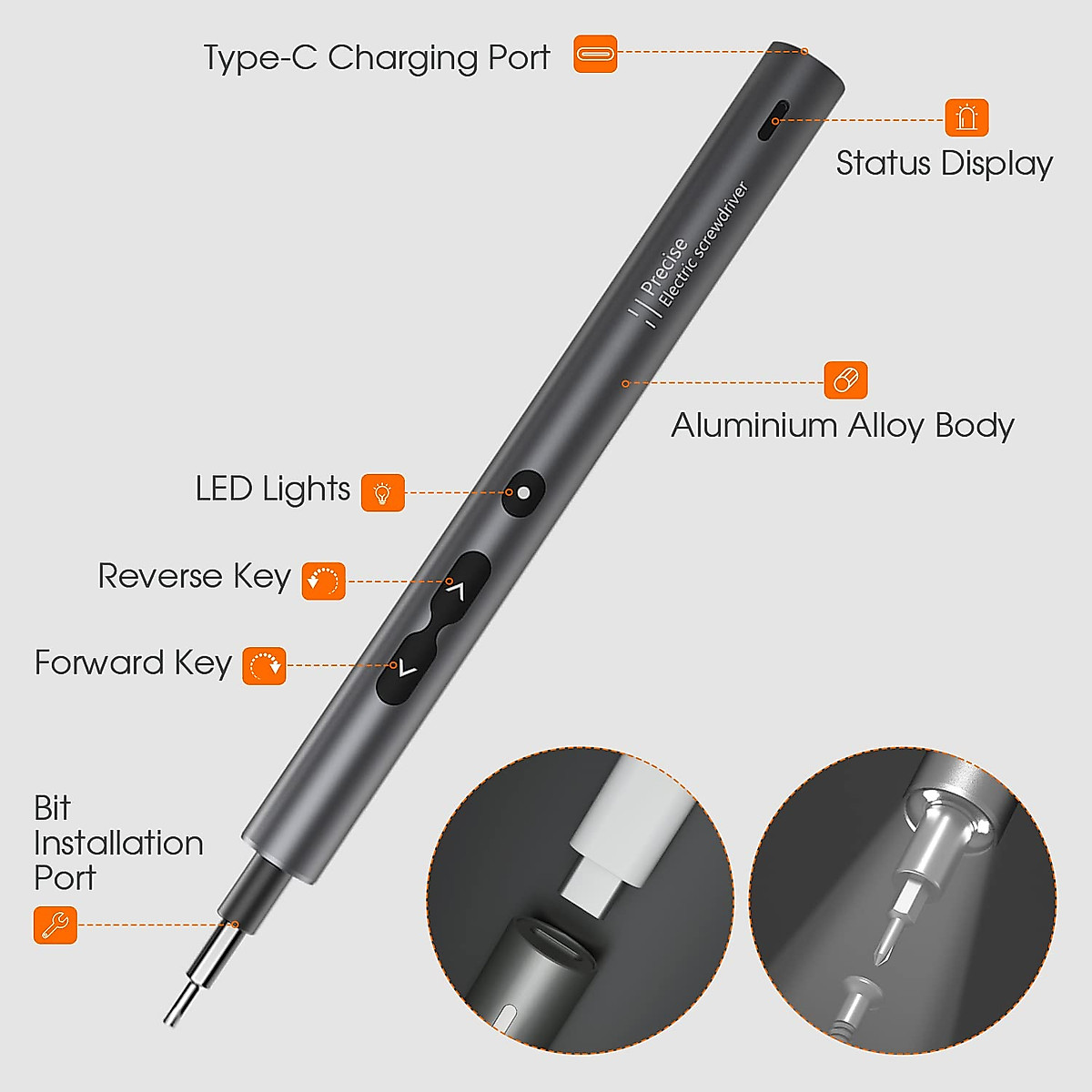 Type-C Charging Port

Status Display

Precise
Electric screwdriver

Aluminium Alloy Body

LED Lights

Reverse Key

Forward Key

Bit Installation Port